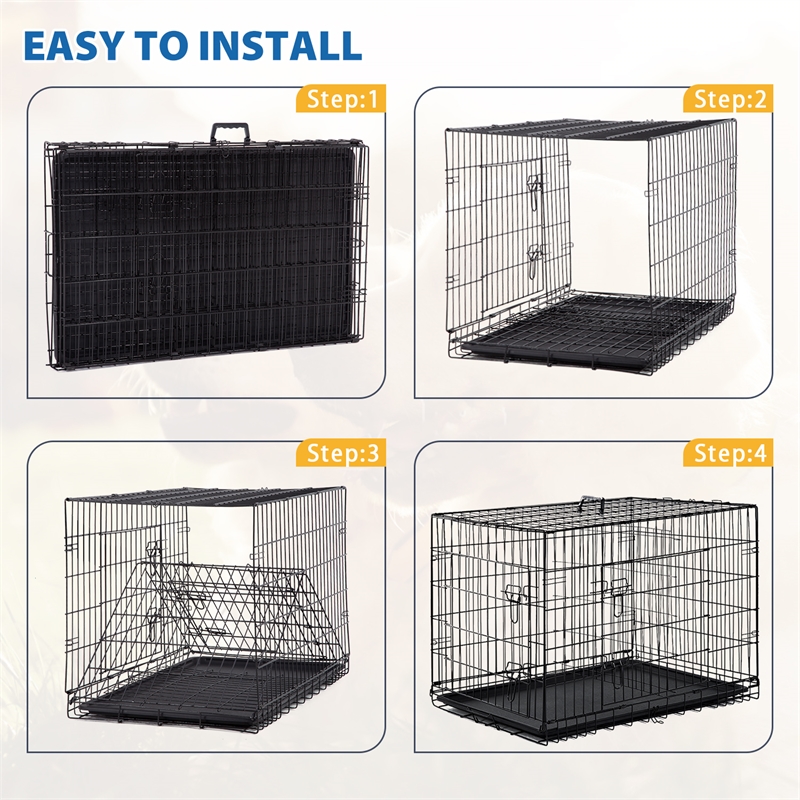 EASY TO INSTALL

Step:1

Step:2

Step:3

Step:4