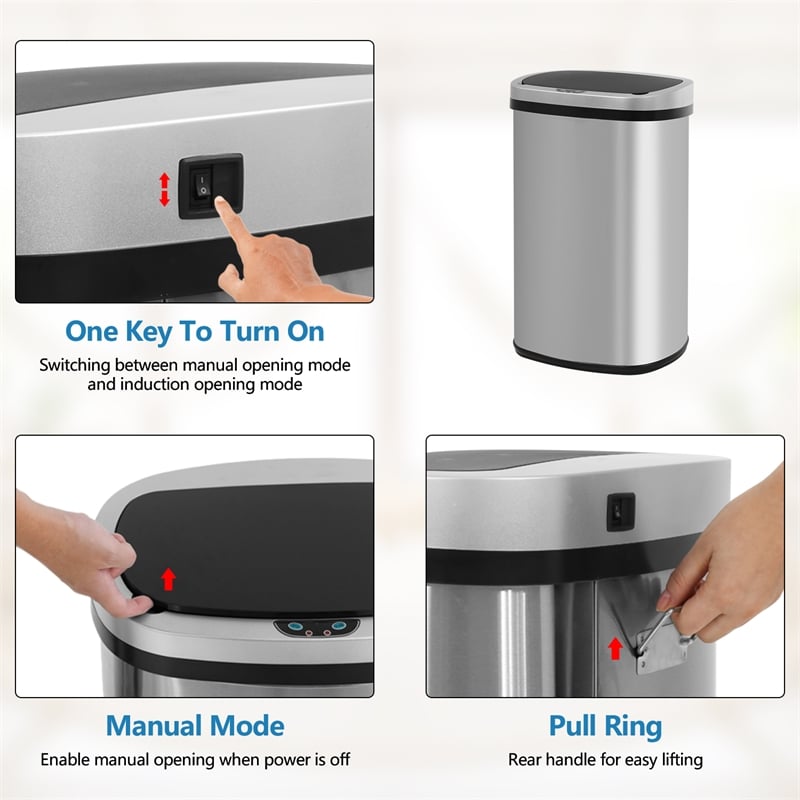 One Key To Turn On

Switching between manual opening mode and induction opening mode

Manual Mode

Enable manual opening when power is off

Pull Ring

Rear handle for easy lifting