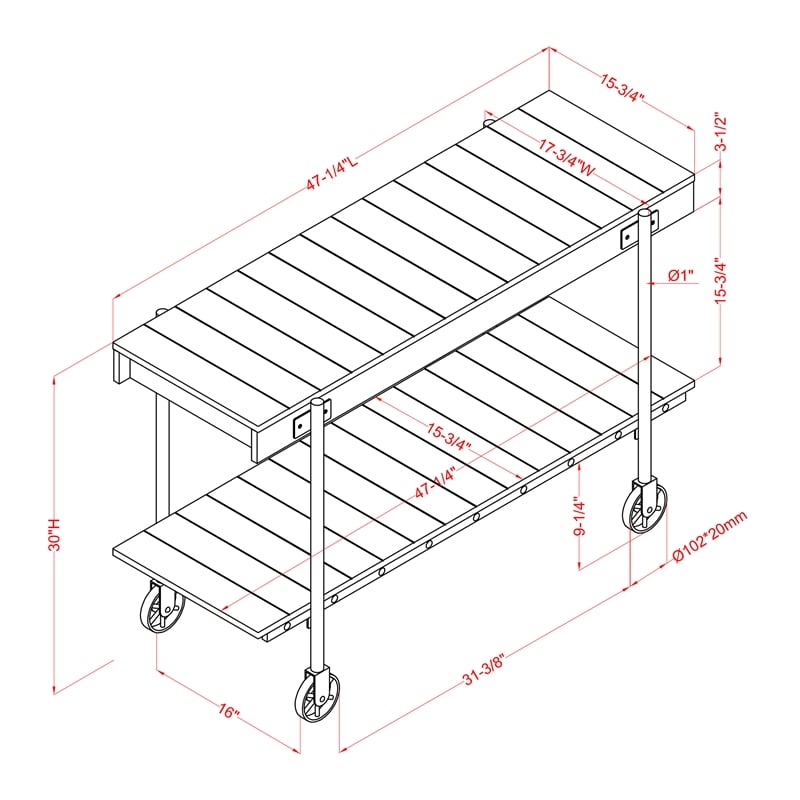 15-3/4"
3-1/2"
17-3/4"W
47-1/4"L
Ø1"
15-3/4"
15-3/4"
47-1/4"
9-1/4"
Ø102*20mm
30"H
31-3/8"
16"