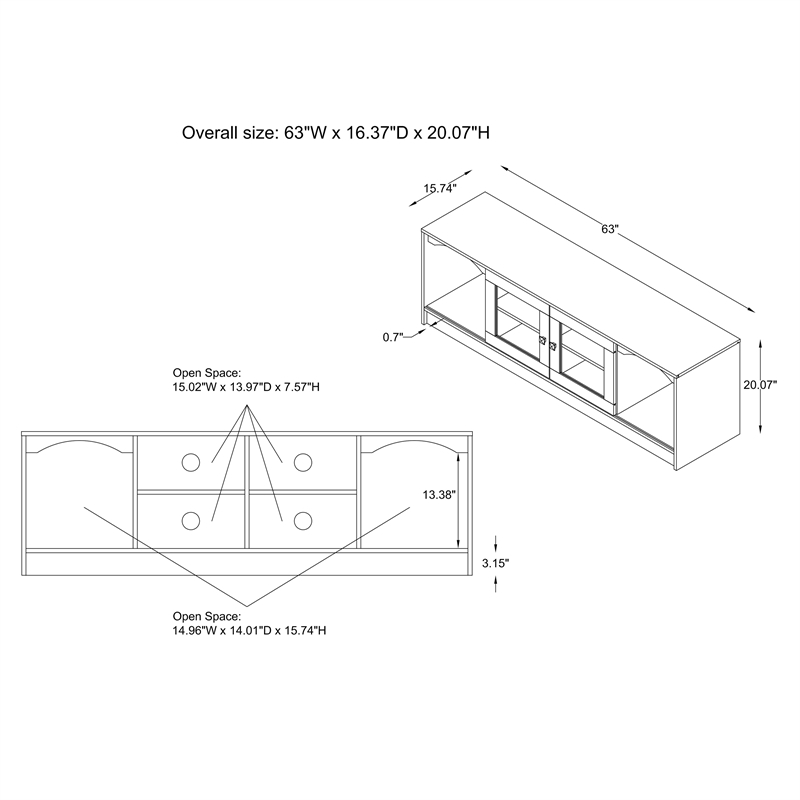 Overall size: 63"W x 16.37"D x 20.07"H

15.74"

63"

0.7"

20.07"

Open Space:
15.02"W x 13.97"D x 7.57"H

13.38"

3.15"

Open Space:
14.96"W x 14.01"D x 15.74"H