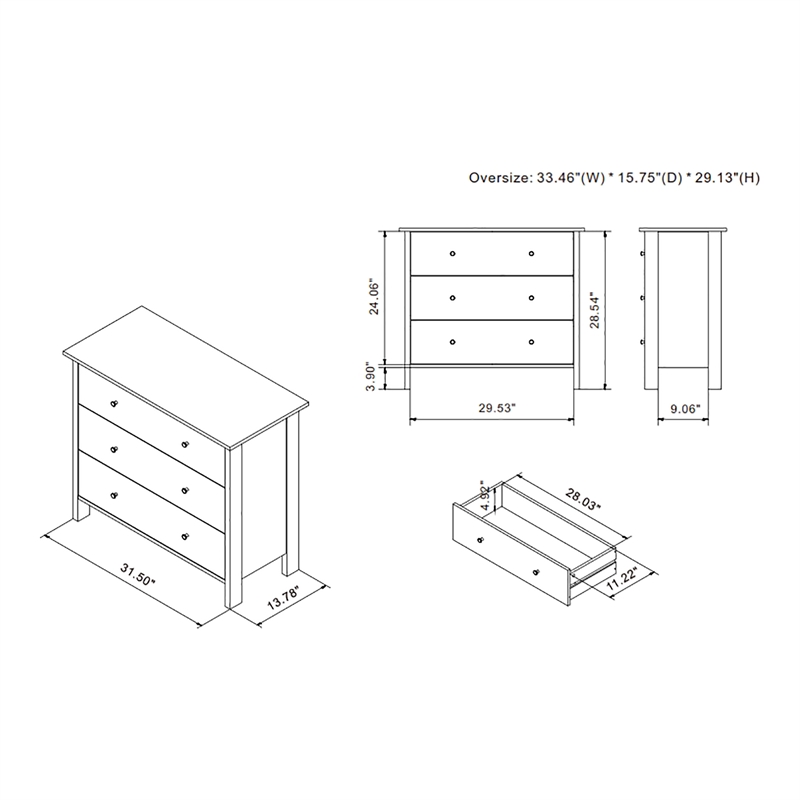 Oversize: 33.46"(W) * 15.75"(D) * 29.13"(H)

24.06"

3.90"

28.54"

29.53"

9.06"

31.50"

13.78"

4.92"

28.03"

11.22"