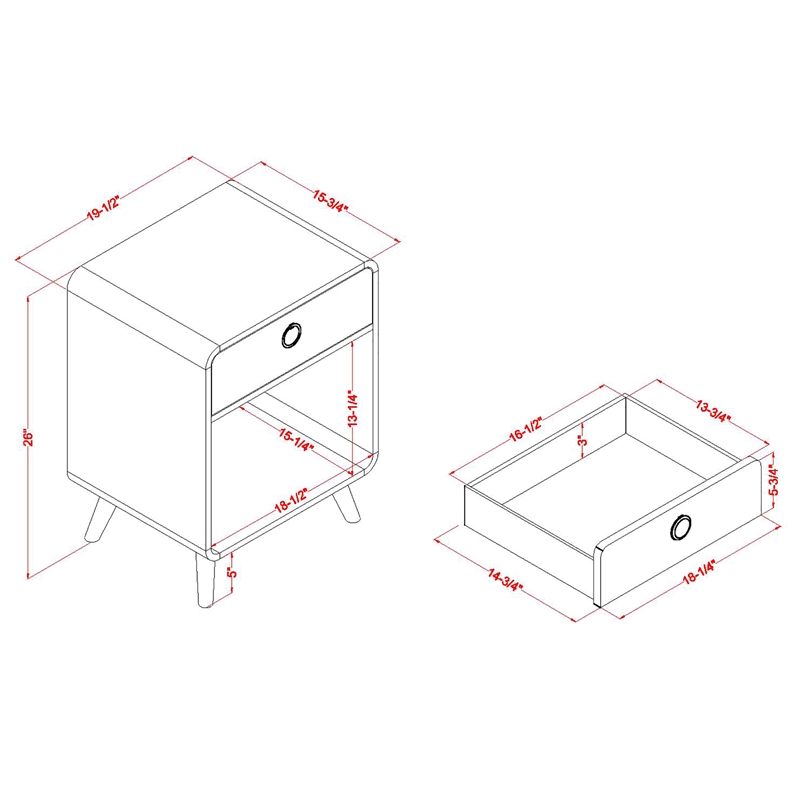 19-1/2"
15-3/4"
26"
13-1/4"
15-1/4"
18-1/2"
5"
16-1/2"
13-3/4"
3"
5-3/4"
14-3/4"
18-1/4"