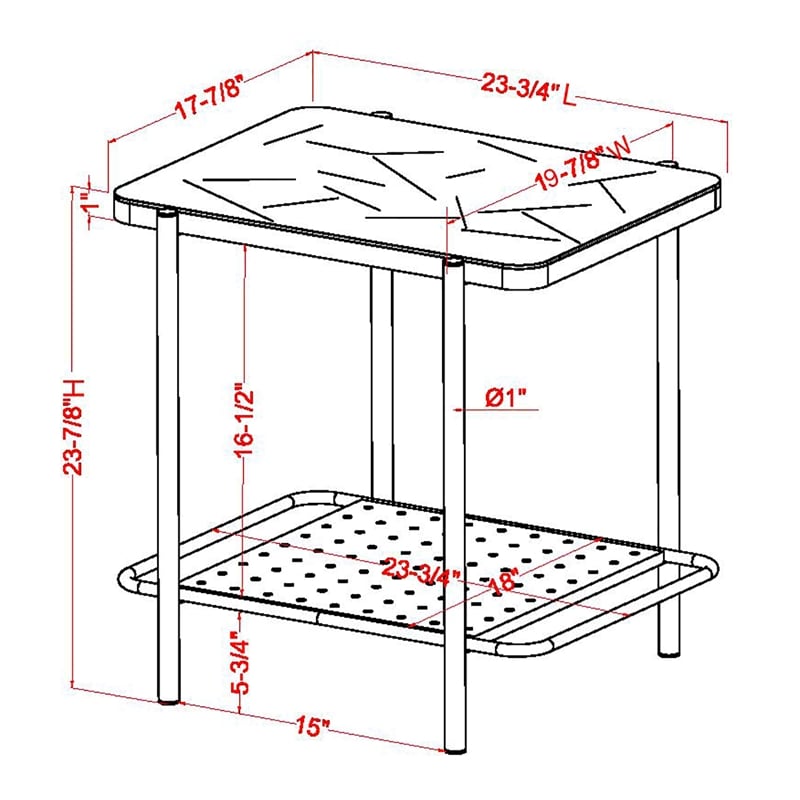 17-7/8"
23-3/4" L
19-7/8" W
1"
23-7/8" H
16-1/2"
Ø1"
23-3/4"
18"
5-3/4"
15"