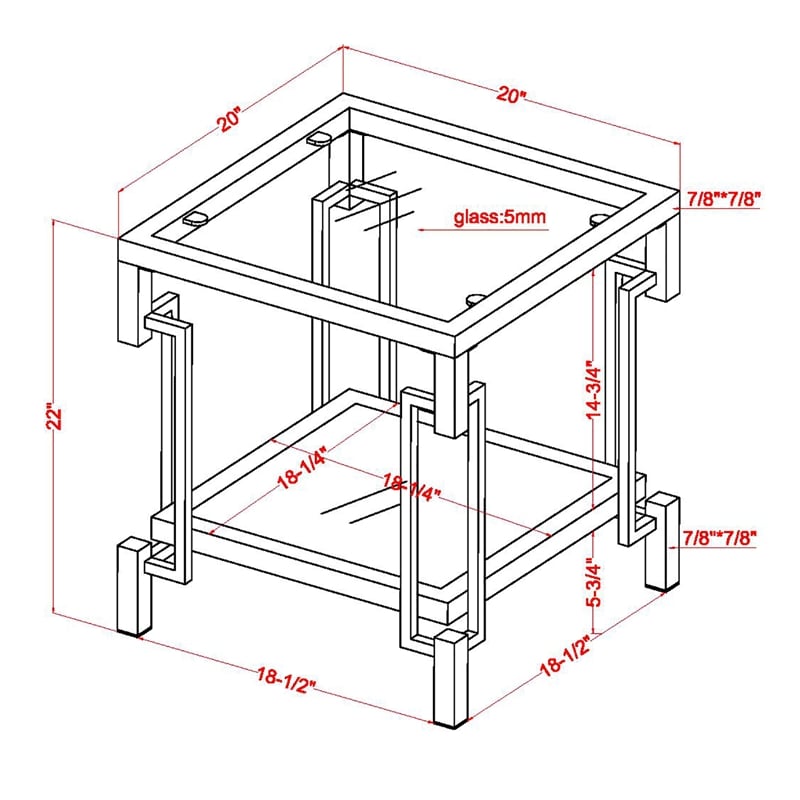 20"
20"
7/8"*7/8"
glass:5mm
22"
14-3/4"
18-1/4"
18-1/4"
7/8"*7/8"
5-3/4"
18-1/2"
18-1/2"