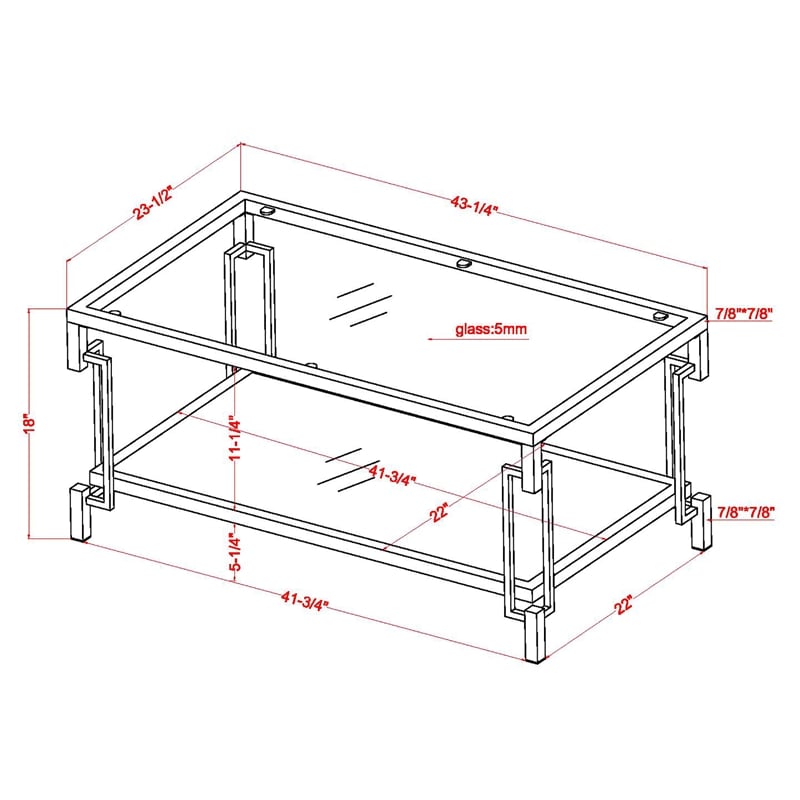 23-1/2"
43-1/4"
7/8"*7/8"
glass:5mm
18"
11-1/4"
41-3/4"
22"
7/8"*7/8"
5-1/4"
41-3/4"
22"