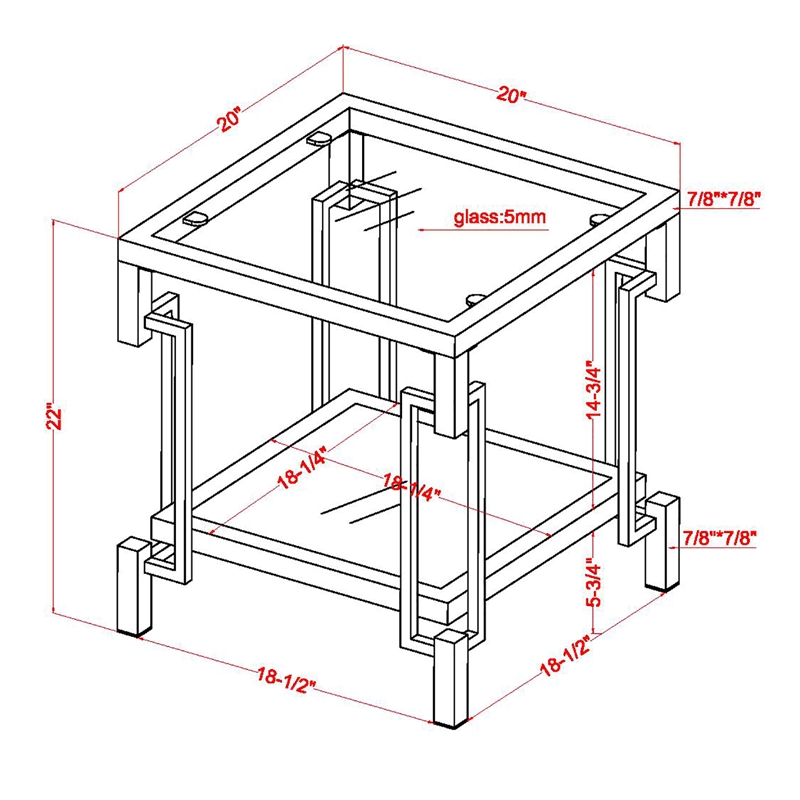 20"
20"
7/8"*7/8"
glass:5mm
22"
14-3/4"
18-1/4"
18-1/4"
7/8"*7/8"
5-3/4"
18-1/2"
18-1/2"