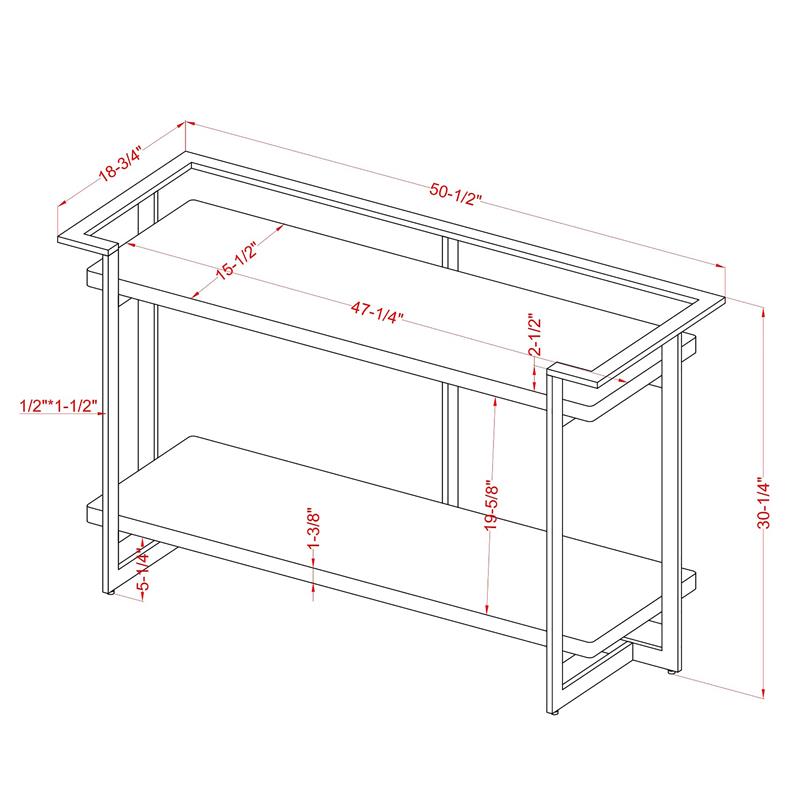 18-3/4"
50-1/2"
15-1/2"
47-1/4"
2-1/2"
1/2"*1-1/2"
19-5/8"
30-1/4"
1-3/8"
5-1/4"