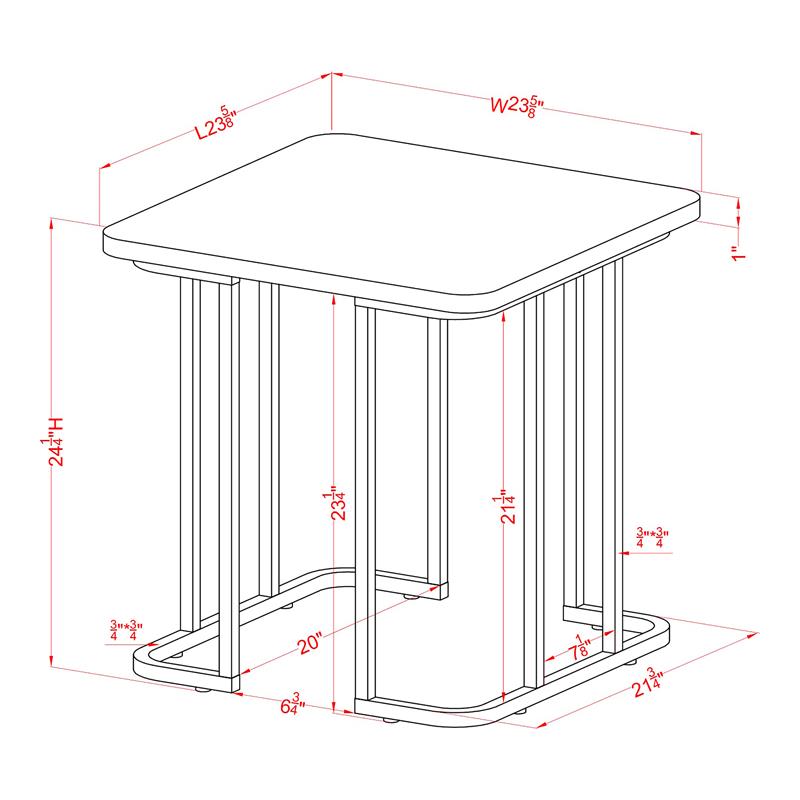 L$23\frac{5}{8}$"

W$23\frac{5}{8}$"

1"

$24\frac{1}{4}$"H

$23\frac{1}{4}$"

$21\frac{1}{4}$"

$\frac{3}{4}$"*$\frac{3}{4}$"

$\frac{3}{4}$"*$\frac{3}{4}$"

20"

$7\frac{1}{8}$"

$6\frac{3}{4}$"

$21\frac{3}{4}$"