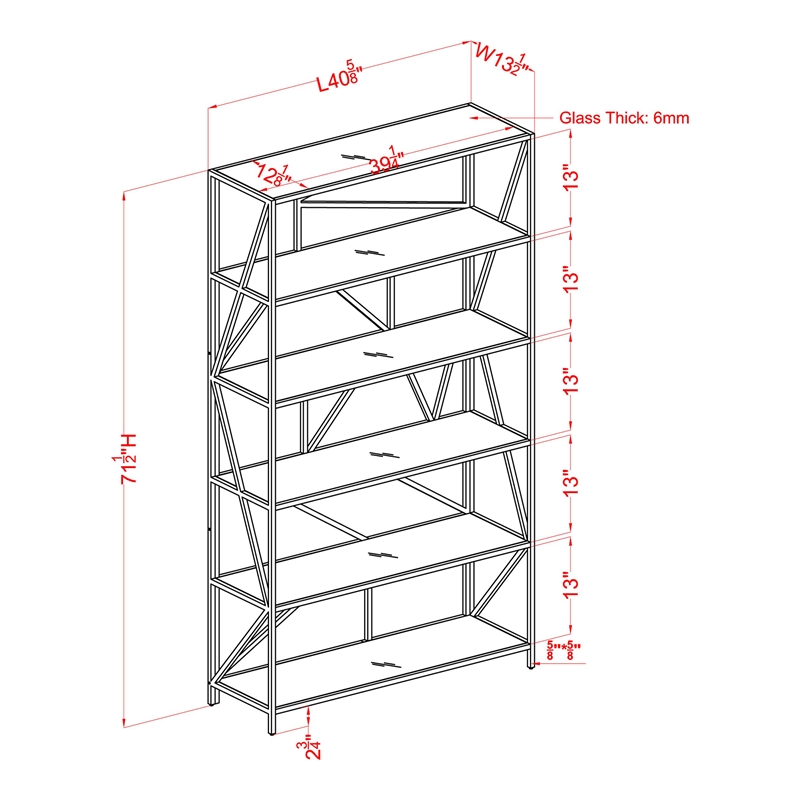 L$40\frac{5}{8}$"
W$13\frac{1}{2}$"
Glass Thick: 6mm
$12\frac{1}{8}$"
$39\frac{1}{4}$"
13"
13"
13"
13"
13"
$71\frac{1}{2}$"H
$\frac{5}{8}$"*$\frac{5}{8}$"
$2\frac{3}{4}$"