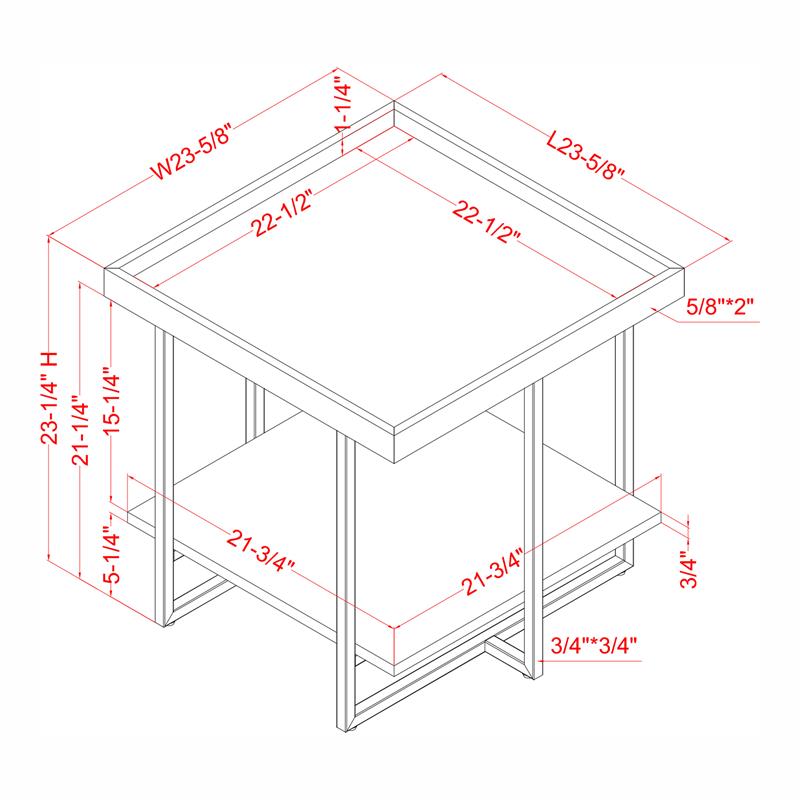 W23-5/8"
1-1/4"
L23-5/8"
22-1/2"
22-1/2"
5/8"*2"
23-1/4" H
21-1/4"
15-1/4"
5-1/4"
21-3/4"
21-3/4"
3/4"
3/4"*3/4"