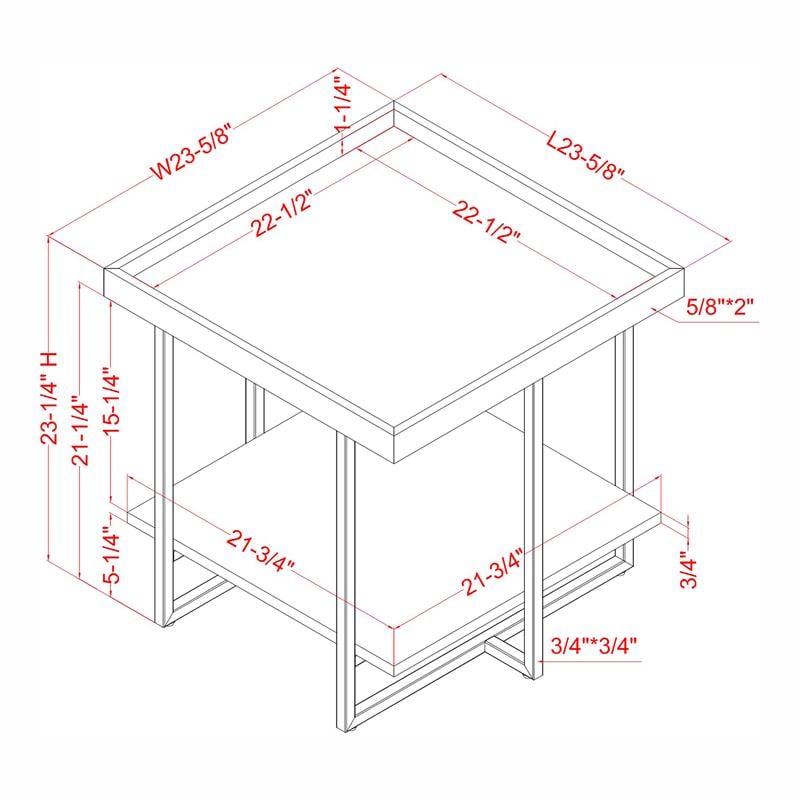 W23-5/8"
1-1/4"
L23-5/8"
22-1/2"
22-1/2"
5/8"*2"
23-1/4" H
21-1/4"
15-1/4"
5-1/4"
21-3/4"
21-3/4"
3/4"
3/4"*3/4"