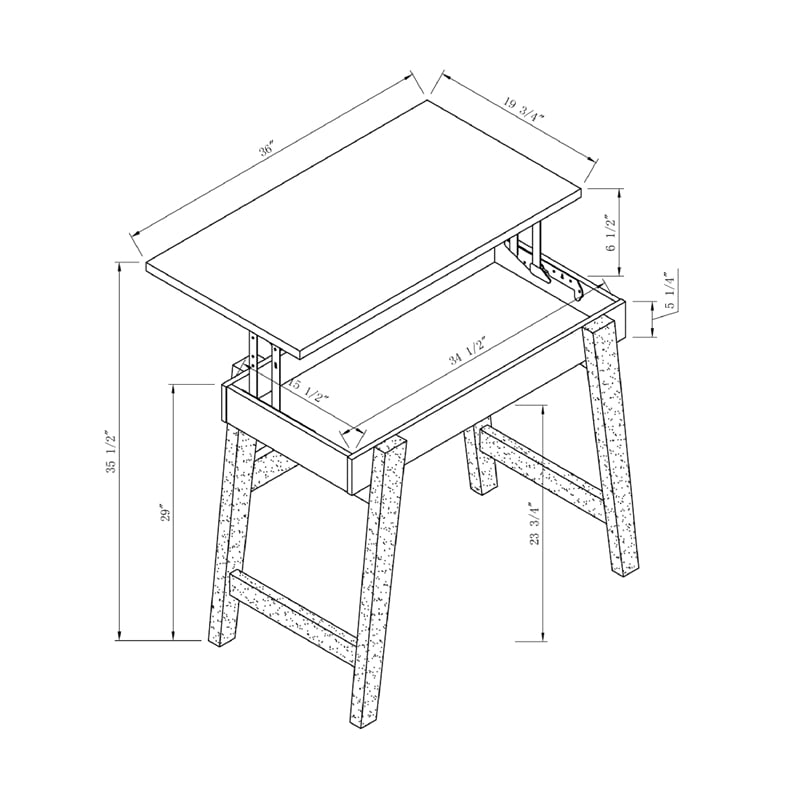 36"
19 3/4"
6 1/2"
5 1/4"
34 1/2"
15 1/2"
35 1/2"
29"
23 3/4"