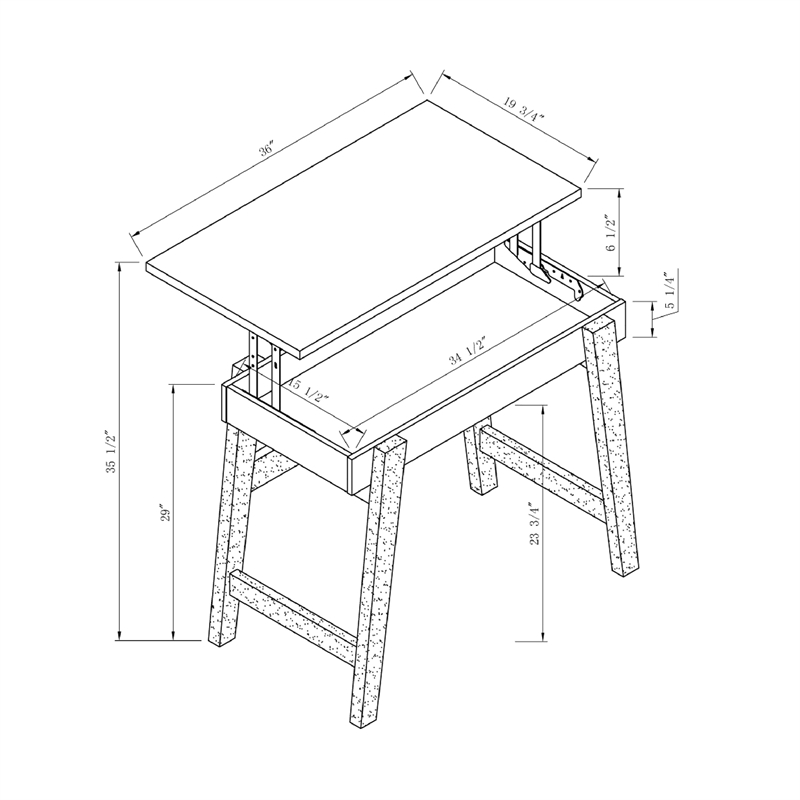 36"
19 3/4"
6 1/2"
5 1/4"
34 1/2"
15 1/2"
35 1/2"
29"
23 3/4"