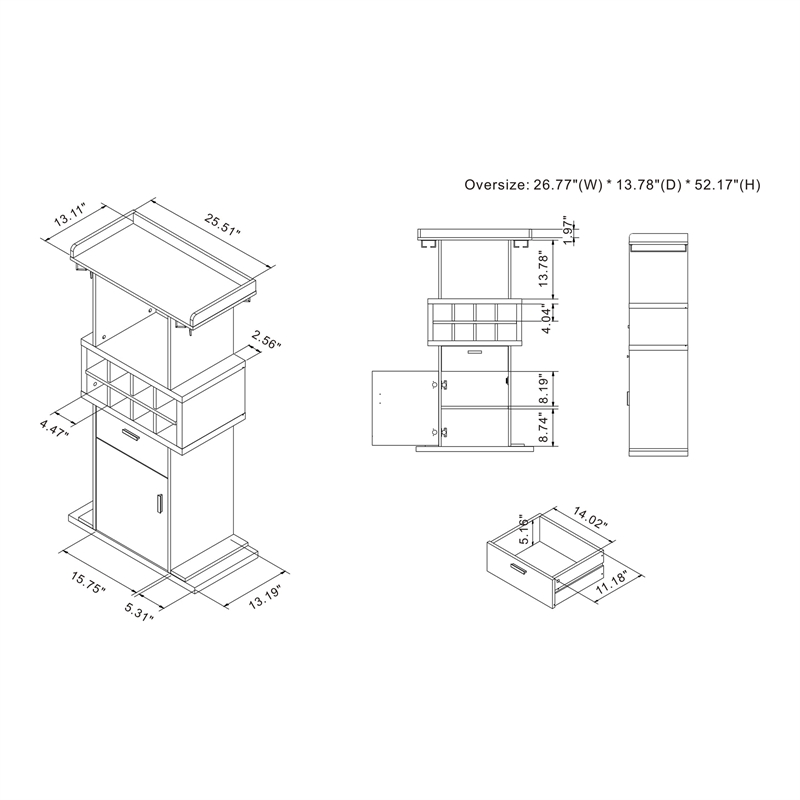 Oversize: 26.77"(W) * 13.78"(D) * 52.17"(H)

13.11"
25.51"
2.56"
4.47"
15.75"
5.31"
13.19"

1.97"
13.78"
4.04"
8.19"
8.74"

5.16"
14.02"
11.18"