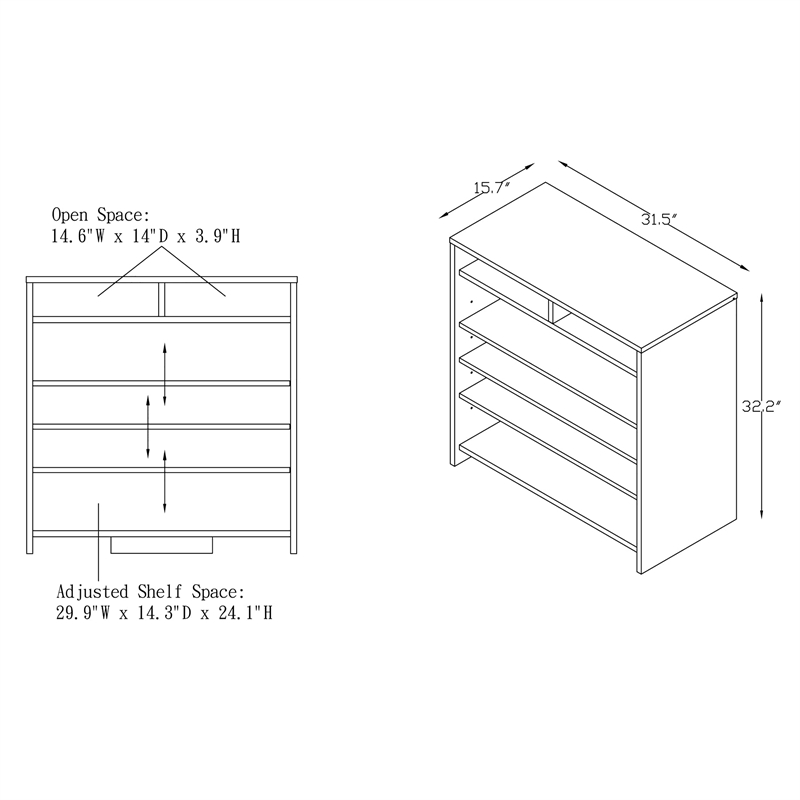 Open Space:
14.6"W x 14"D x 3.9"H

Adjusted Shelf Space:
29.9"W x 14.3"D x 24.1"H

15.7"

31.5"

32.2"