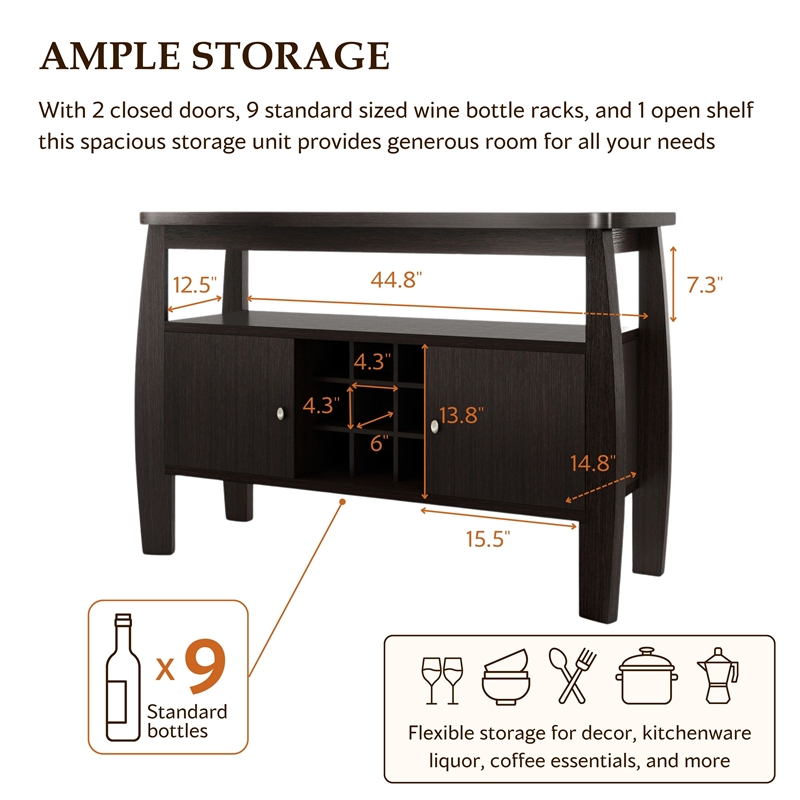 AMPLE STORAGE

With 2 closed doors, 9 standard sized wine bottle racks, and 1 open shelf this spacious storage unit provides generous room for all your needs

12.5"
44.8"
7.3"
4.3"
4.3"
6"
13.8"
14.8"
15.5"

x 9
Standard bottles

Flexible storage for decor, kitchenware liquor, coffee essentials, and more