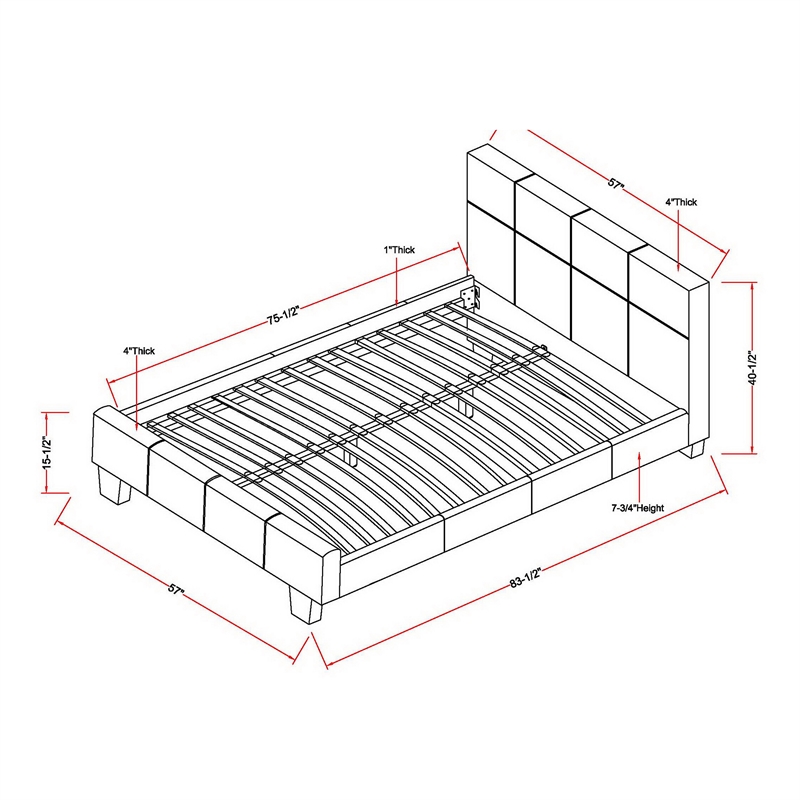 57"

4"Thick

1"Thick

75-1/2"

4"Thick

40-1/2"

15-1/2"

7-3/4"Height

57"

83-1/2"