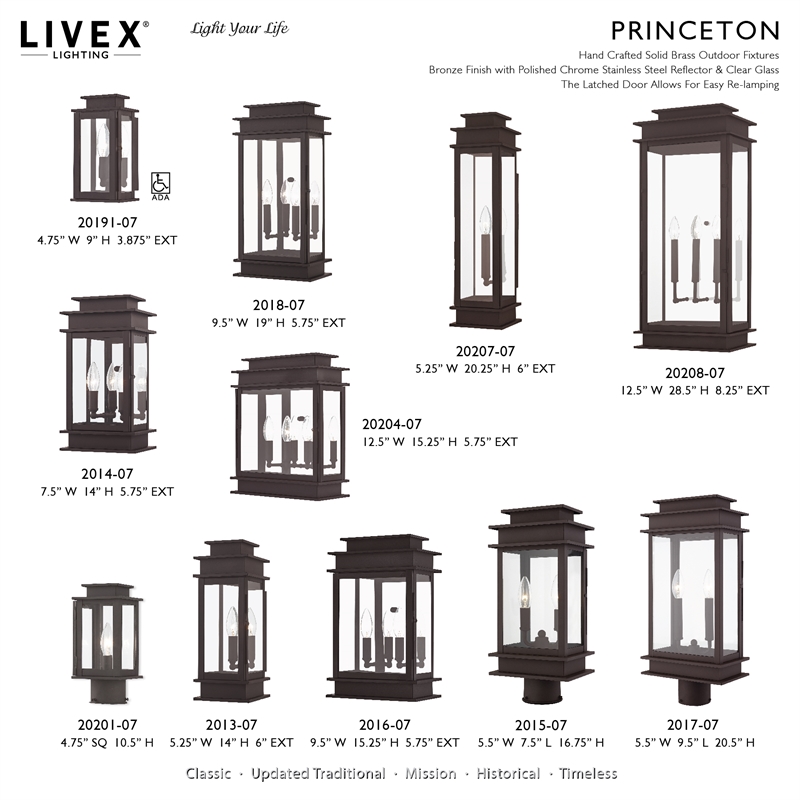 LIVEX®
LIGHTING

Light Your Life

PRINCETON
Hand Crafted Solid Brass Outdoor Fixtures
Bronze Finish with Polished Chrome Stainless Steel Reflector & Clear Glass
The Latched Door Allows For Easy Re-lamping

ADA

20191-07
4.75" W 9" H 3.875" EXT

2018-07
9.5" W 19" H 5.75" EXT

20207-07
5.25" W 20.25" H 6" EXT

20208-07
12.5" W 28.5" H 8.25" EXT

2014-07
7.5" W 14" H 5.75" EXT

20204-07
12.5" W 15.25" H 5.75" EXT

20201-07
4.75" SQ 10.5" H

2013-07
5.25" W 14" H 6" EXT

2016-07
9.5" W 15.25" H 5.75" EXT

2015-07
5.5" W 7.5" L 16.75" H

2017-07
5.5" W 9.5" L 20.5" H

Classic · Updated Traditional · Mission · Historical · Timeless