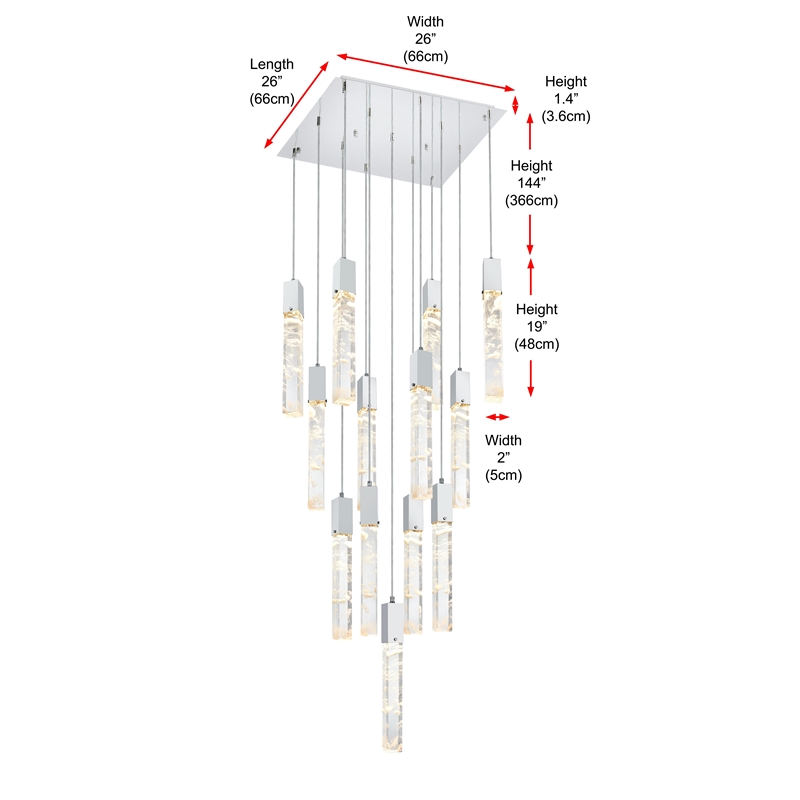 Width
26”
(66cm)

Length
26”
(66cm)

Height
1.4”
(3.6cm)

Height
144”
(366cm)

Height
19”
(48cm)

Width
2”
(5cm)