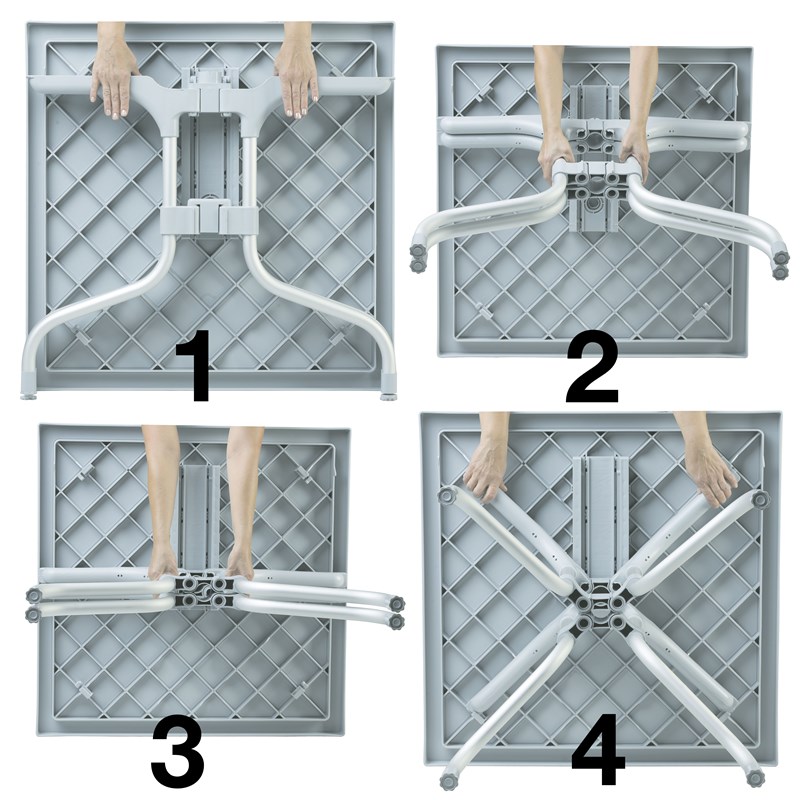 1

2

3

4