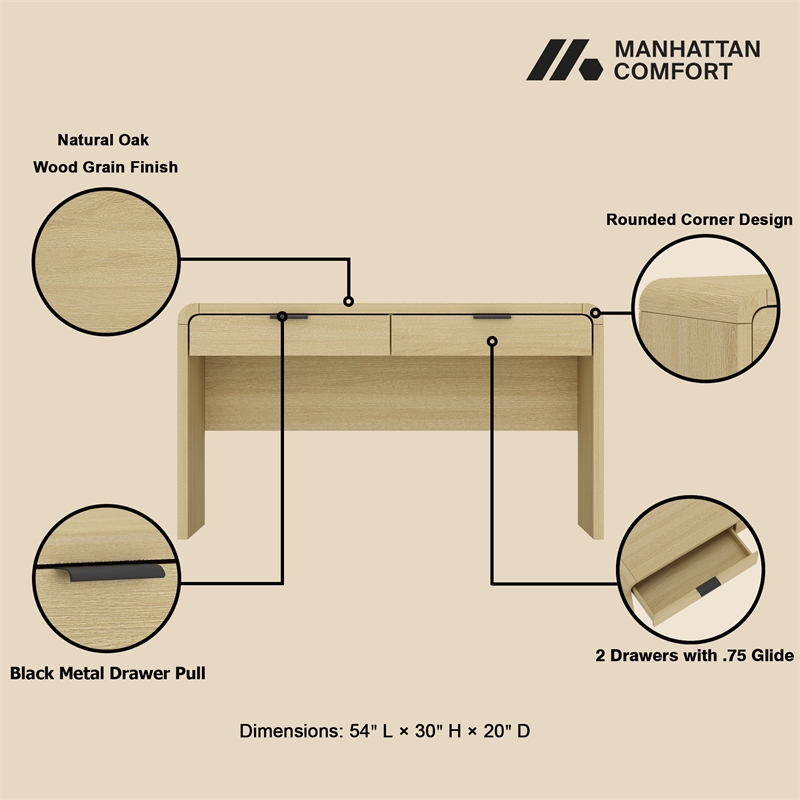 MANHATTAN COMFORT

Natural Oak
Wood Grain Finish

Rounded Corner Design

Black Metal Drawer Pull

2 Drawers with .75 Glide

Dimensions: 54" L × 30" H × 20" D