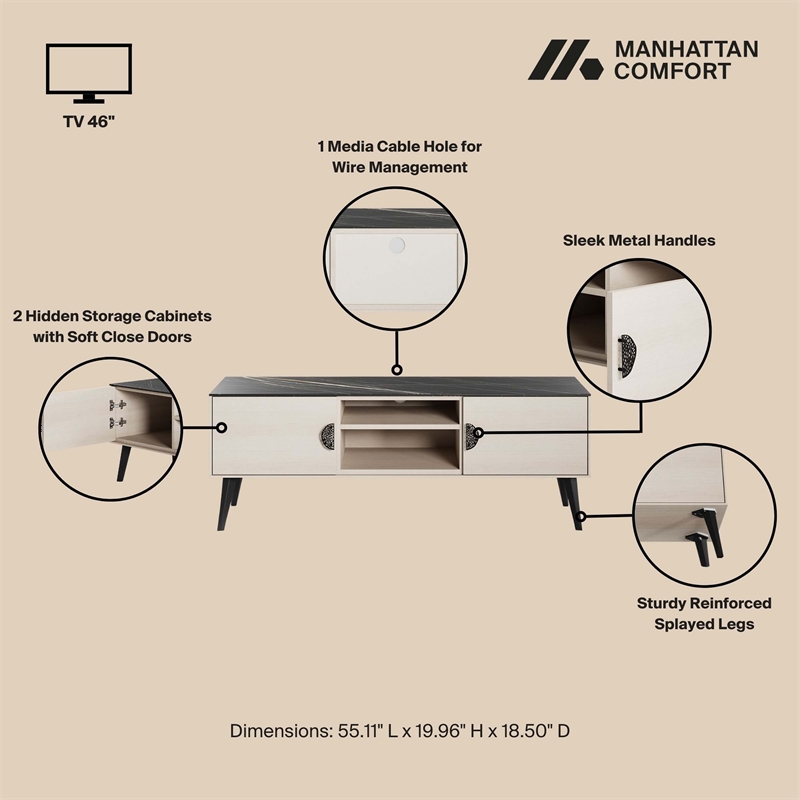 TV 46"

MANHATTAN COMFORT

1 Media Cable Hole for Wire Management

Sleek Metal Handles

2 Hidden Storage Cabinets with Soft Close Doors

Sturdy Reinforced Splayed Legs

Dimensions: 55.11" L x 19.96" H x 18.50" D