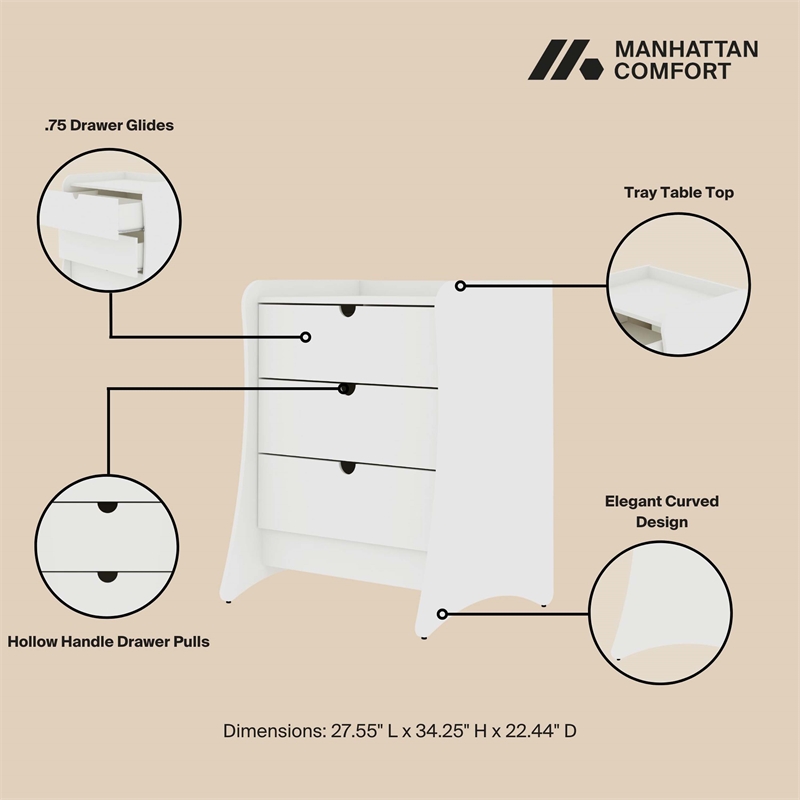 MANHATTAN COMFORT

.75 Drawer Glides

Tray Table Top

Elegant Curved Design

Hollow Handle Drawer Pulls

Dimensions: 27.55" L x 34.25" H x 22.44" D