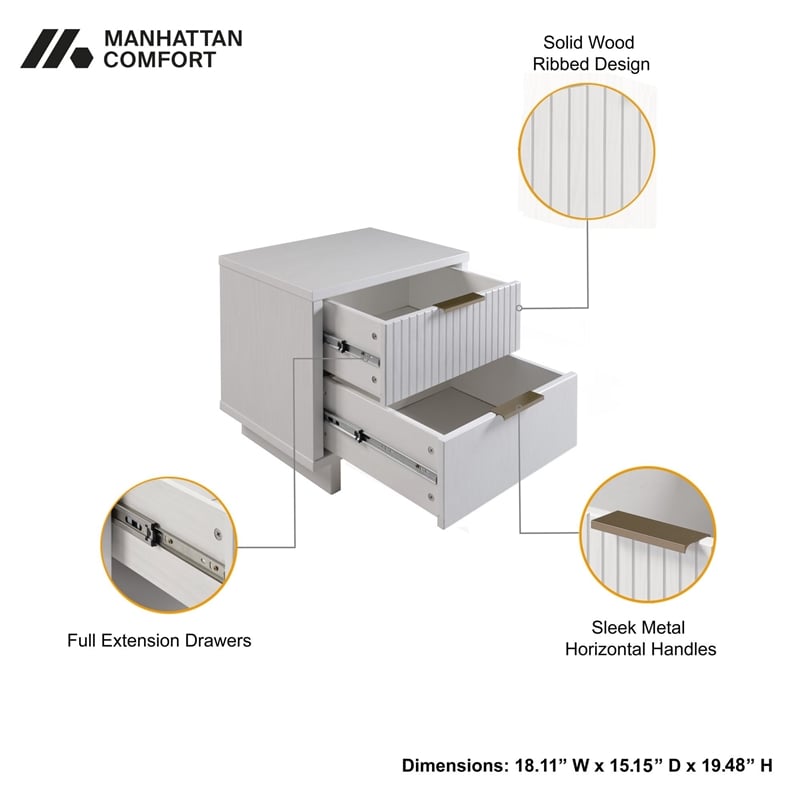 MANHATTAN COMFORT

Solid Wood Ribbed Design

Full Extension Drawers

Sleek Metal Horizontal Handles

Dimensions: 18.11” W x 15.15” D x 19.48” H