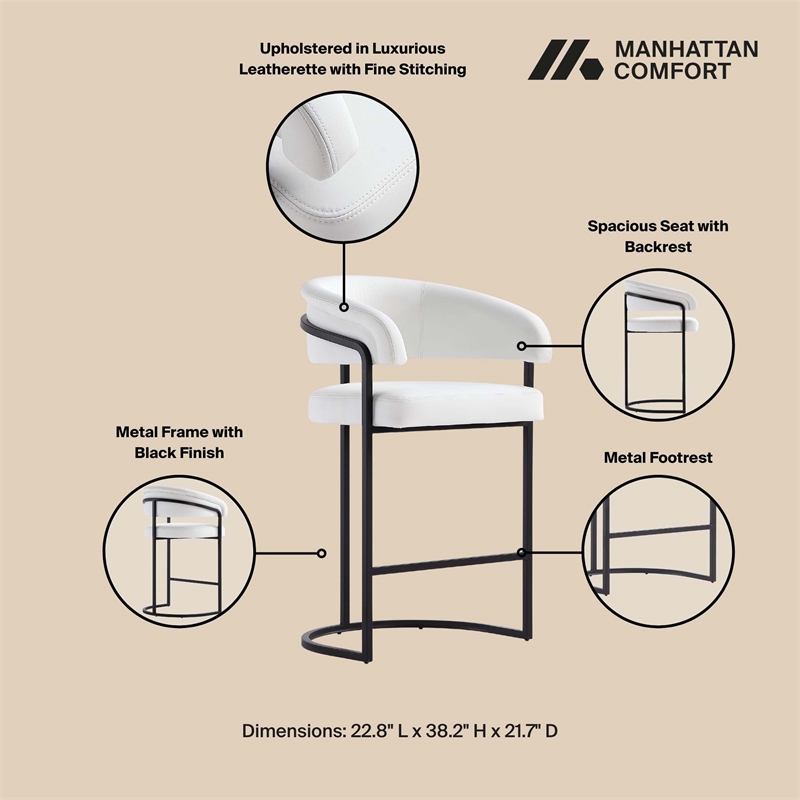 Upholstered in Luxurious Leatherette with Fine Stitching

MANHATTAN COMFORT

Spacious Seat with Backrest

Metal Frame with Black Finish

Metal Footrest

Dimensions: 22.8" L x 38.2" H x 21.7" D