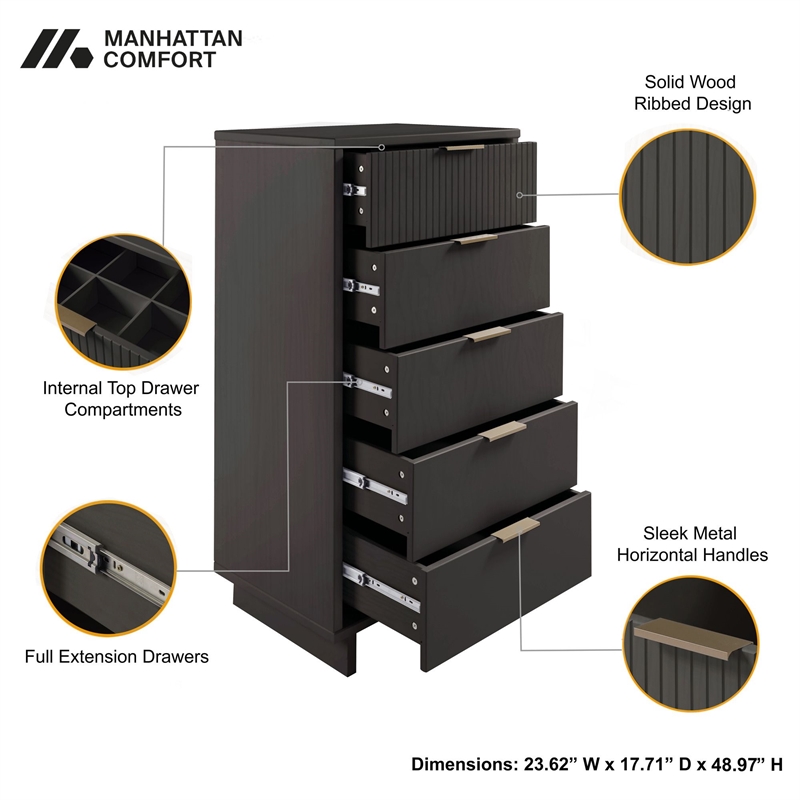 MANHATTAN COMFORT

Solid Wood Ribbed Design

Internal Top Drawer Compartments

Sleek Metal Horizontal Handles

Full Extension Drawers

Dimensions: 23.62” W x 17.71” D x 48.97” H