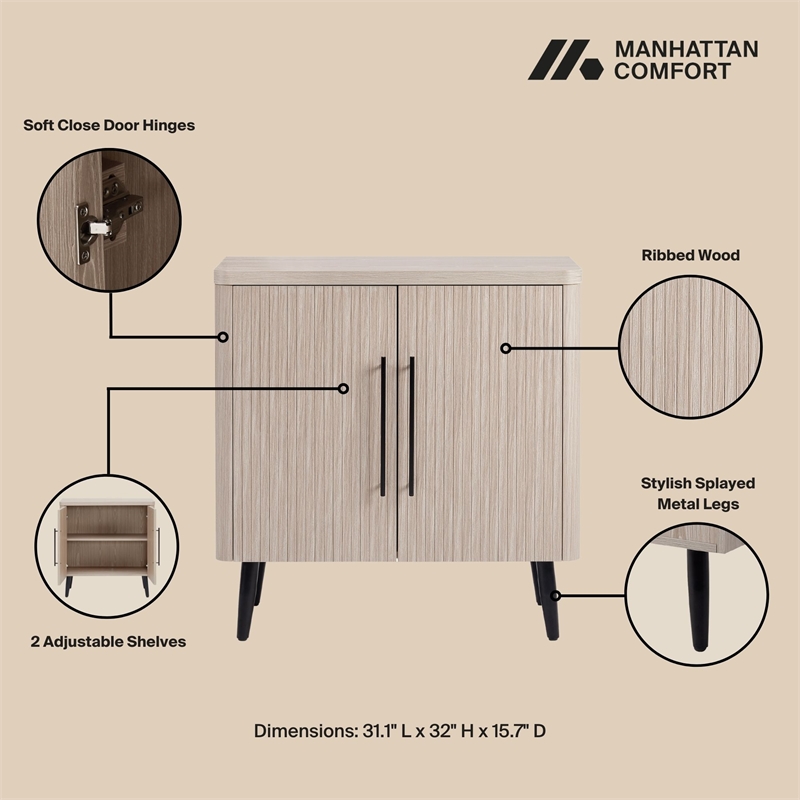 MANHATTAN COMFORT

Soft Close Door Hinges

Ribbed Wood

Stylish Splayed Metal Legs

2 Adjustable Shelves

Dimensions: 31.1" L x 32" H x 15.7" D