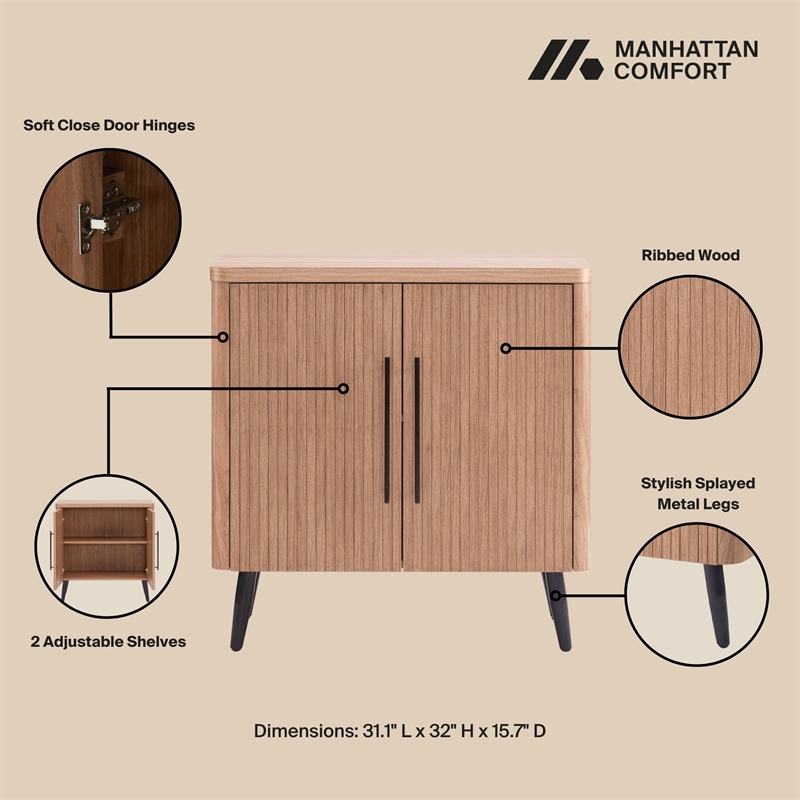 MANHATTAN COMFORT

Soft Close Door Hinges

Ribbed Wood

Stylish Splayed Metal Legs

2 Adjustable Shelves

Dimensions: 31.1" L x 32" H x 15.7" D