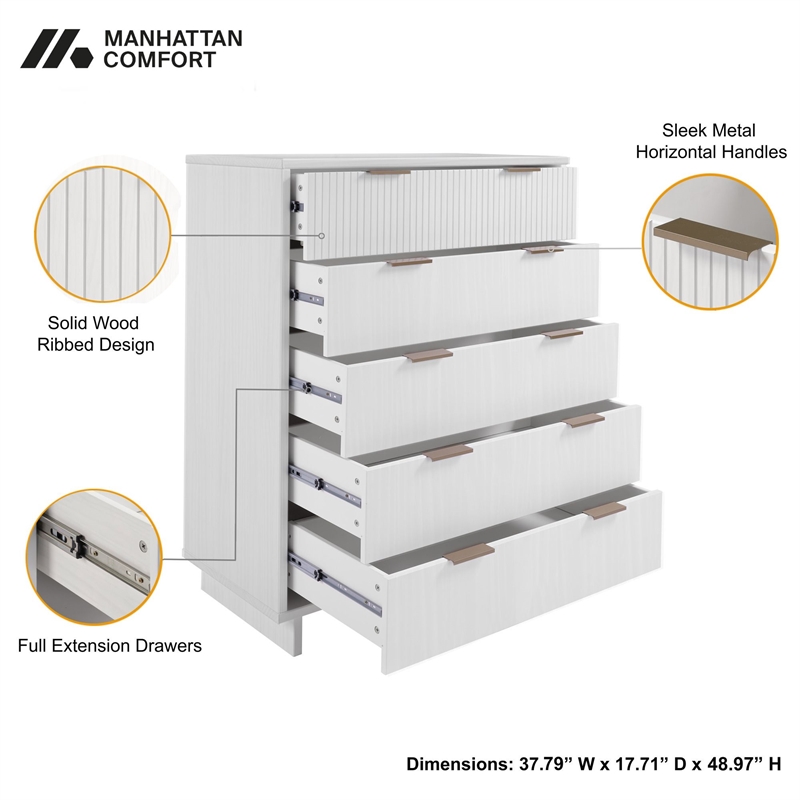 MANHATTAN COMFORT

Sleek Metal Horizontal Handles

Solid Wood Ribbed Design

Full Extension Drawers

Dimensions: 37.79” W x 17.71” D x 48.97” H