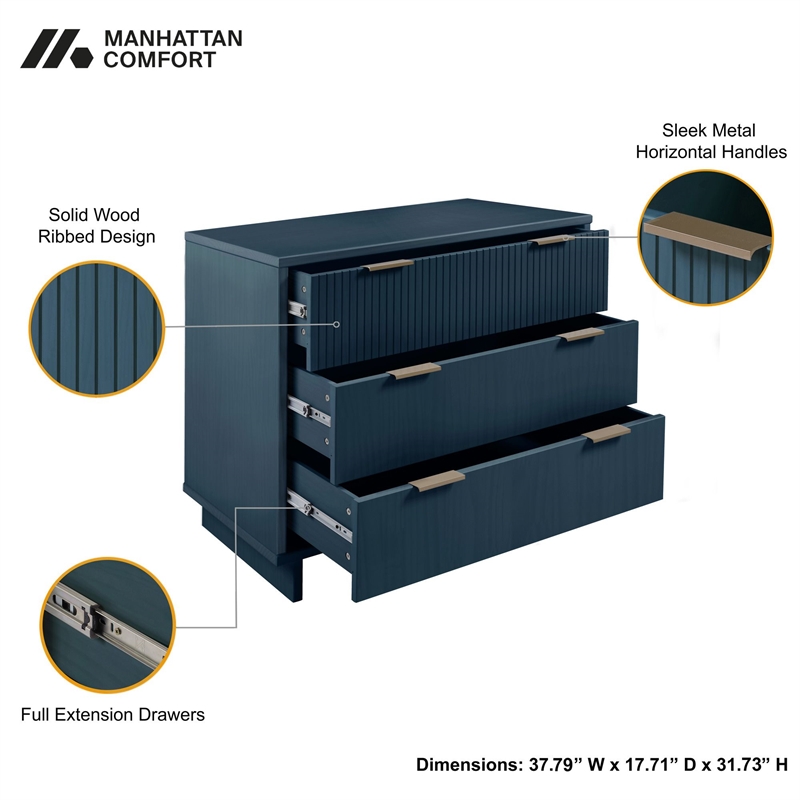 MANHATTAN
COMFORT

Sleek Metal
Horizontal Handles

Solid Wood
Ribbed Design

Full Extension Drawers

Dimensions: 37.79” W x 17.71” D x 31.73” H