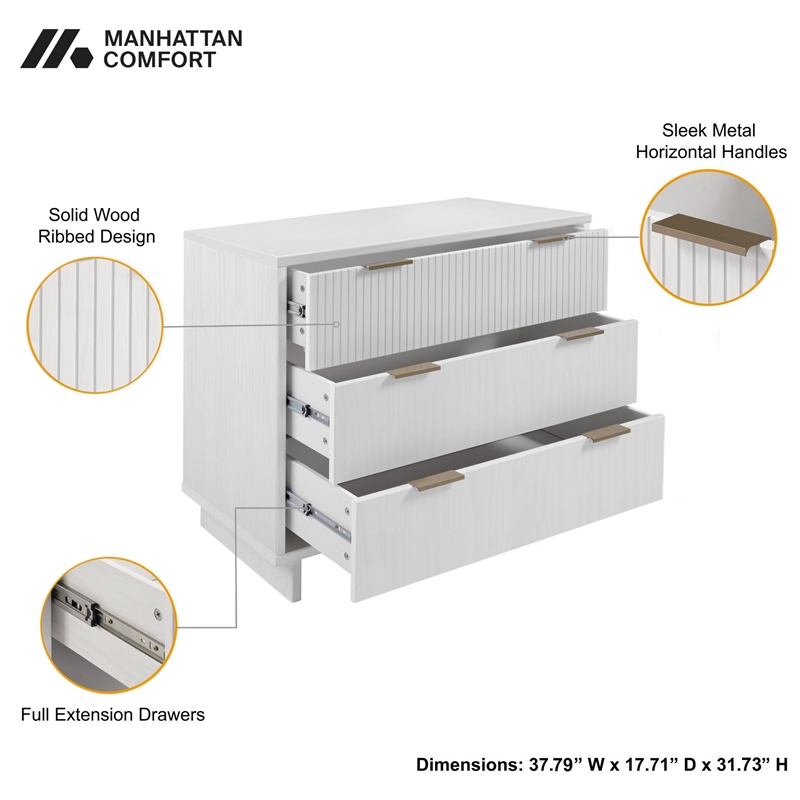 MANHATTAN COMFORT

Sleek Metal Horizontal Handles

Solid Wood Ribbed Design

Full Extension Drawers

Dimensions: 37.79” W x 17.71” D x 31.73” H