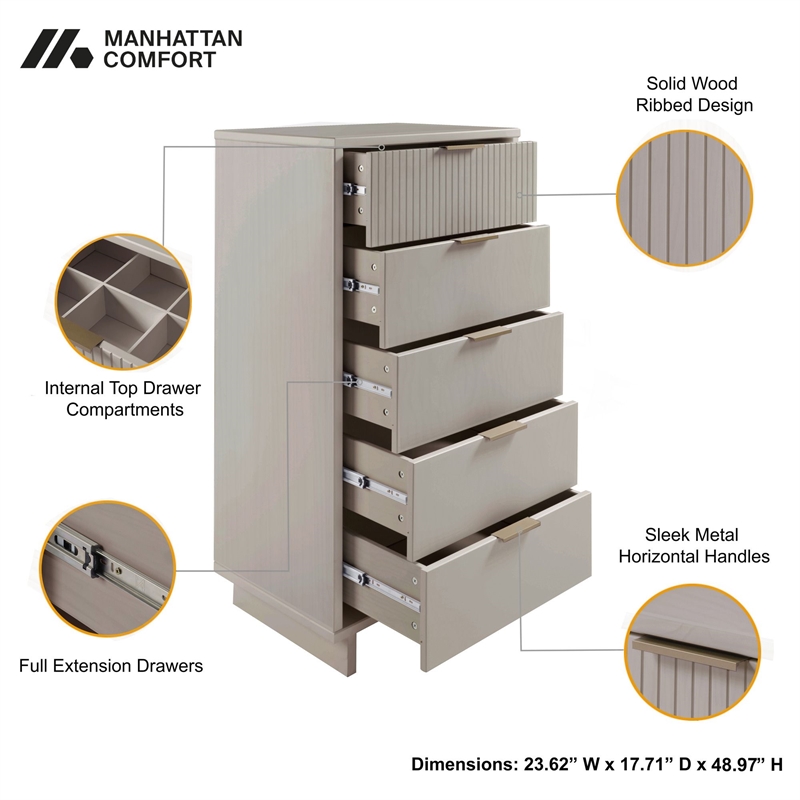 MANHATTAN COMFORT

Solid Wood Ribbed Design

Internal Top Drawer Compartments

Sleek Metal Horizontal Handles

Full Extension Drawers

Dimensions: 23.62” W x 17.71” D x 48.97” H