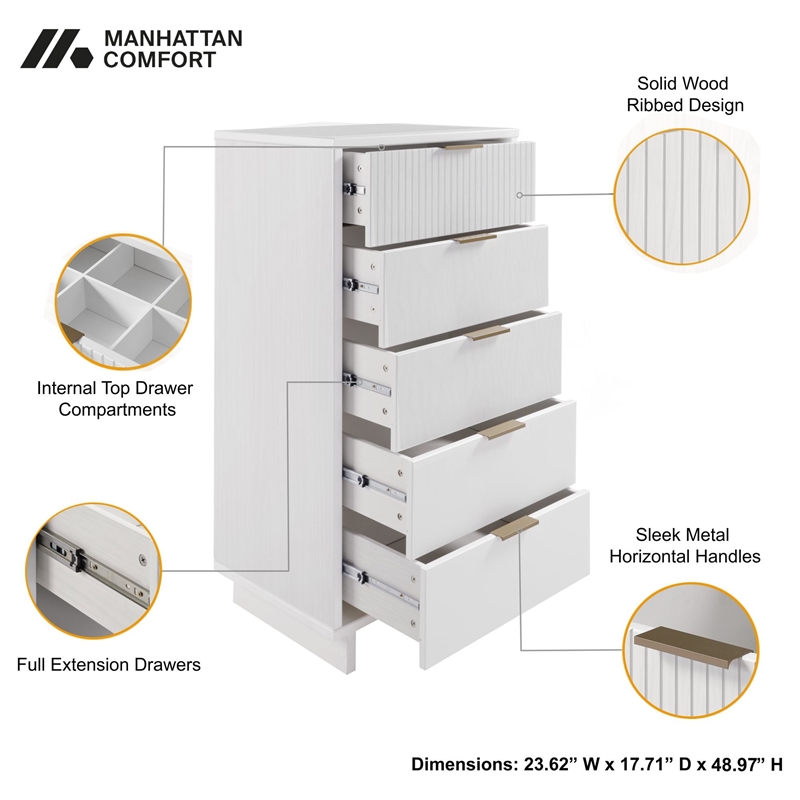 MANHATTAN COMFORT

Solid Wood Ribbed Design

Internal Top Drawer Compartments

Sleek Metal Horizontal Handles

Full Extension Drawers

Dimensions: 23.62” W x 17.71” D x 48.97” H