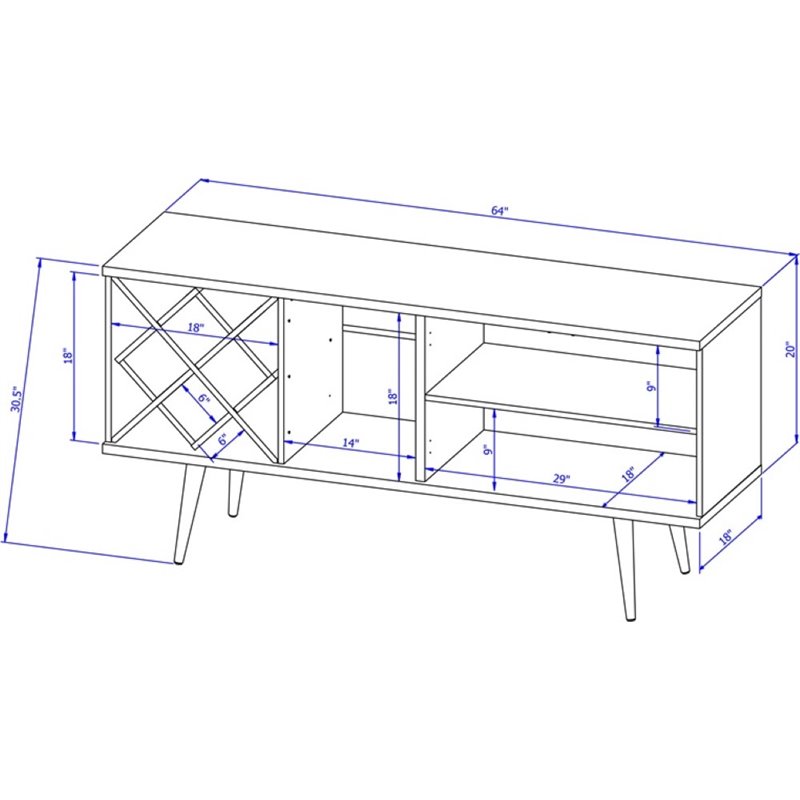 64"
30.5"
18"
18"
6"
6"
14"
18"
9"
9"
29"
18"
20"
18"