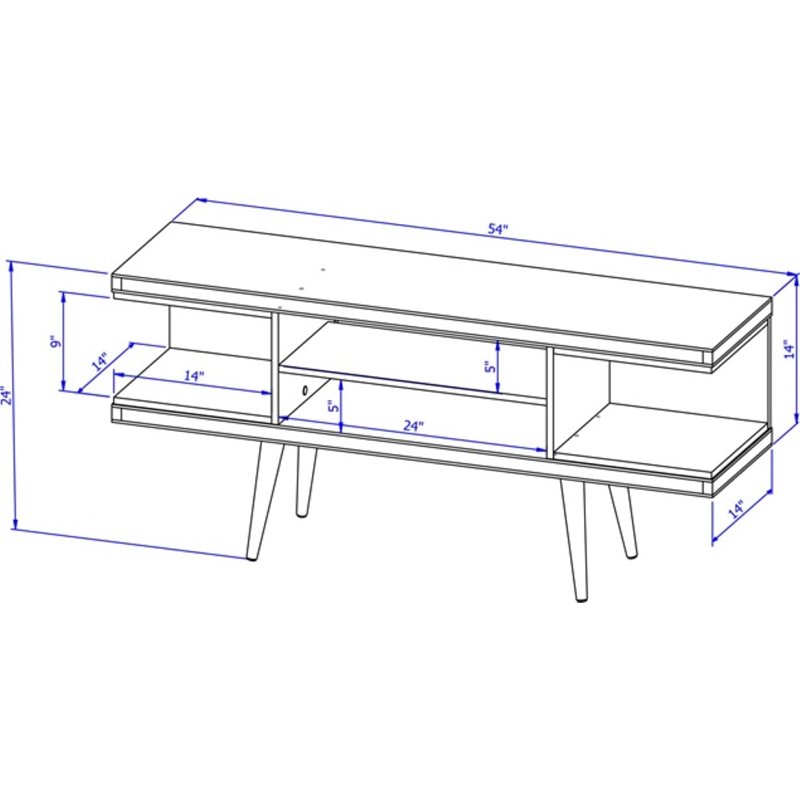 54"
24"
9"
14"
14"
5"
5"
24"
14"
14"