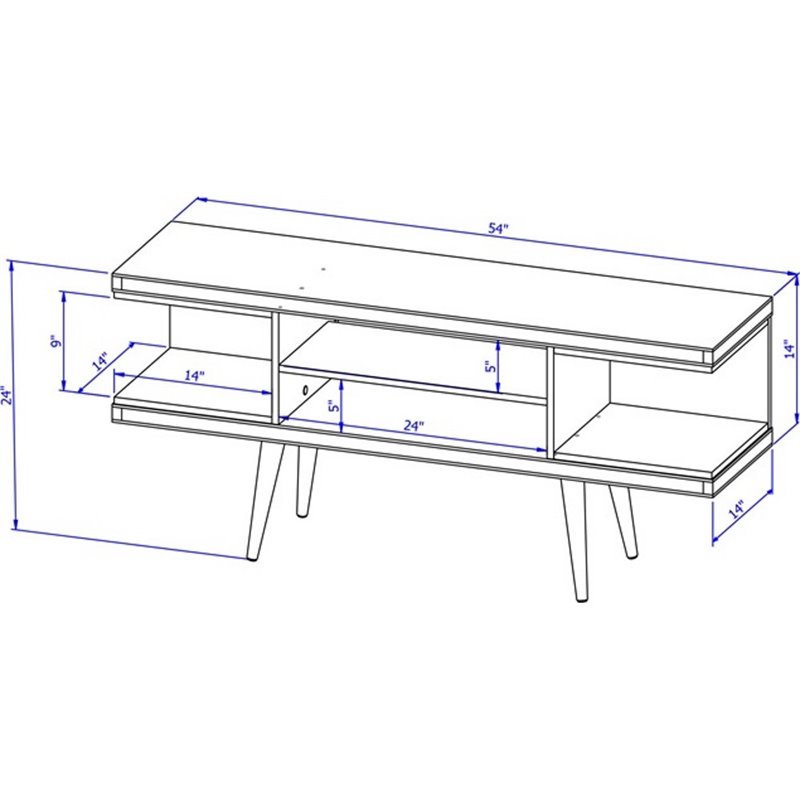 54"

24"

9"

14"

14"

5"

5"

24"

14"

14"