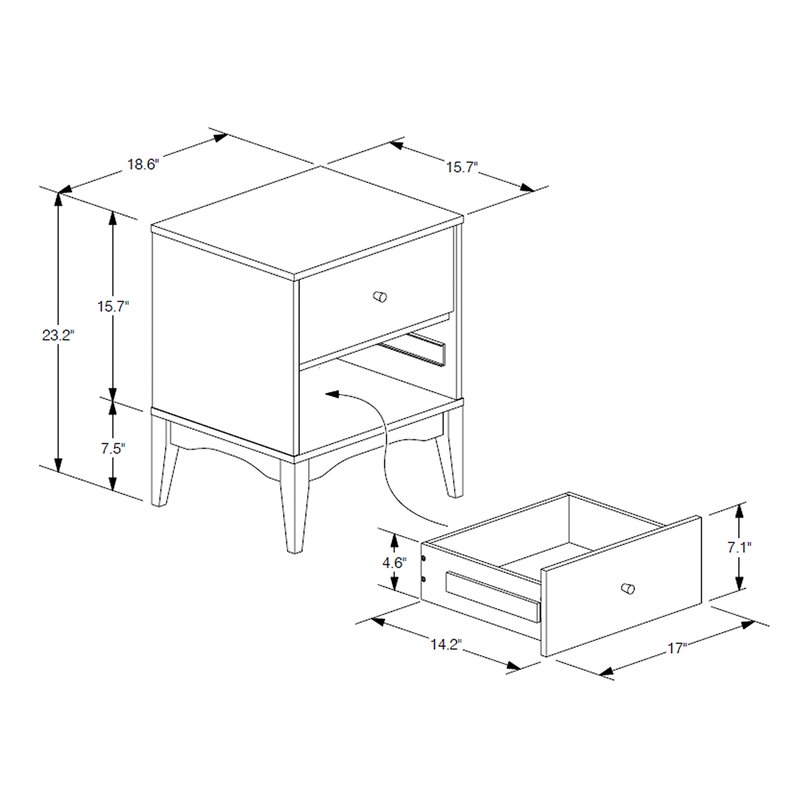 18.6"
15.7"
23.2"
15.7"
7.5"
4.6"
7.1"
14.2"
17"