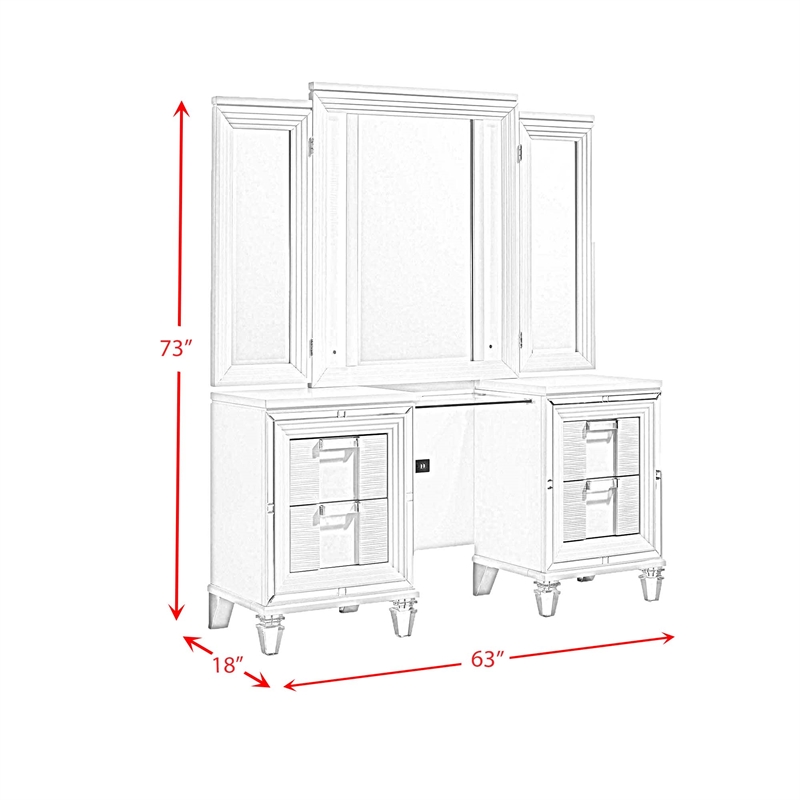 73″

18″

63″