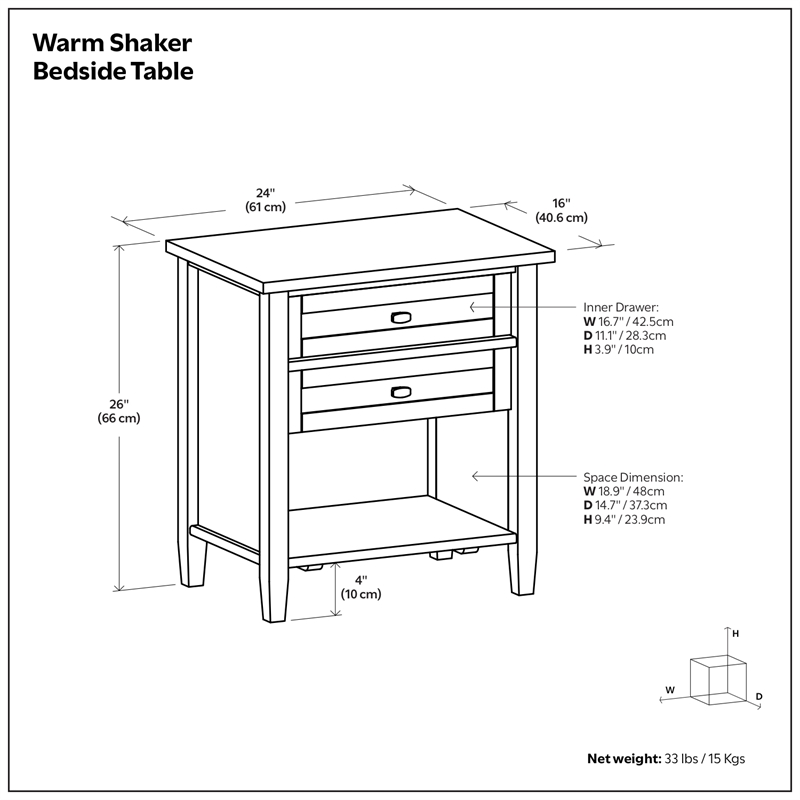 Warm Shaker
Bedside Table

24"
(61 cm)

16"
(40.6 cm)

26"
(66 cm)

Inner Drawer:
W 16.7" / 42.5cm
D 11.1" / 28.3cm
H 3.9" / 10cm

Space Dimension:
W 18.9" / 48cm
D 14.7" / 37.3cm
H 9.4" / 23.9cm

4"
(10 cm)

H
W
D

Net weight: 33 lbs / 15 Kgs