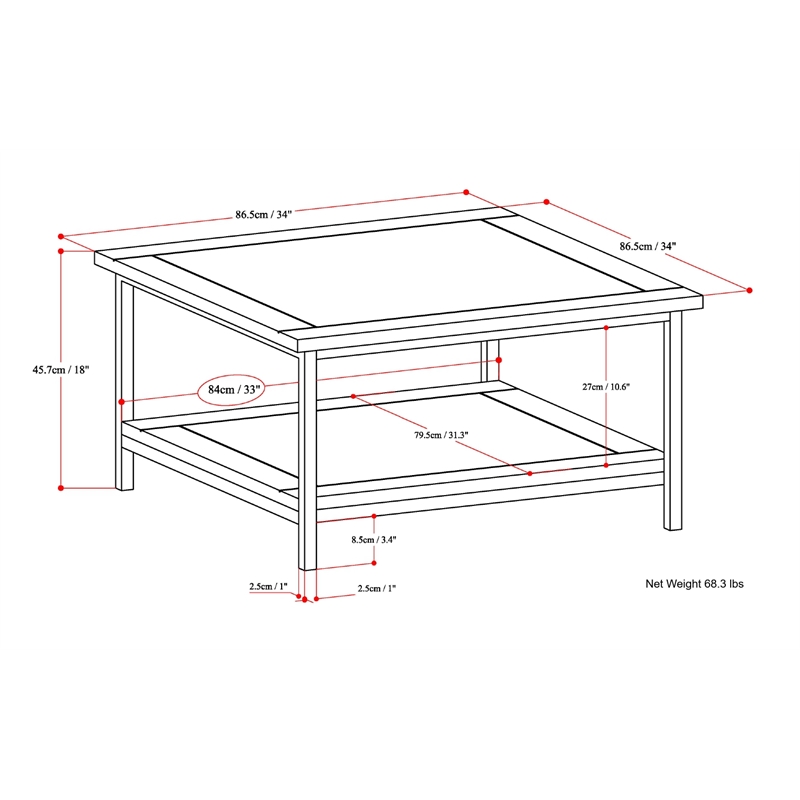 86.5cm / 34"

86.5cm / 34"

45.7cm / 18"

84cm / 33"

27cm / 10.6"

79.5cm / 31.3"

8.5cm / 3.4"

2.5cm / 1"

2.5cm / 1"

Net Weight 68.3 lbs