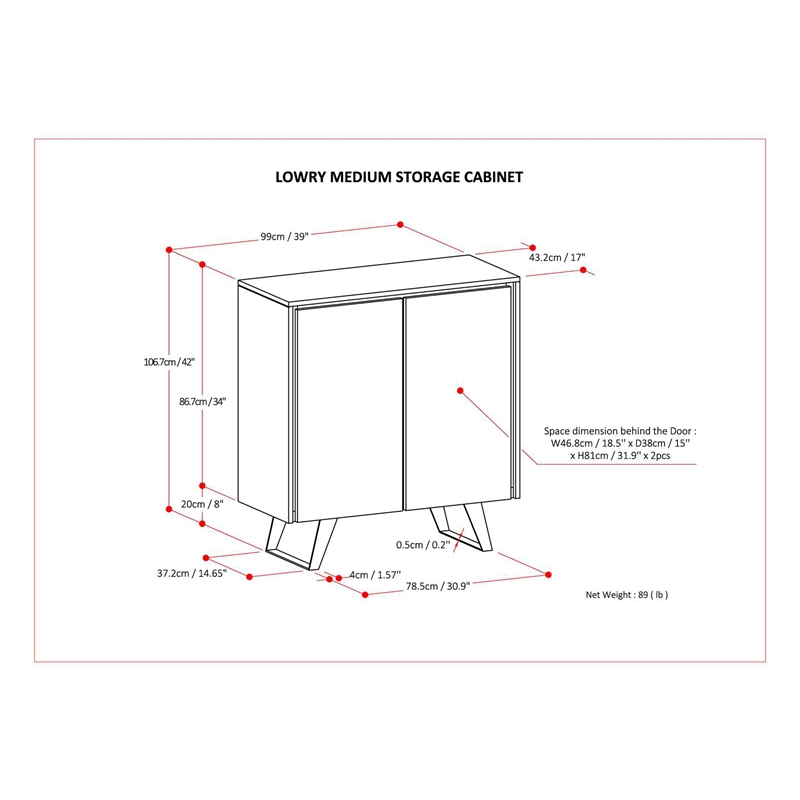 LOWRY MEDIUM STORAGE CABINET

99cm / 39"

43.2cm / 17"

106.7cm / 42"

86.7cm / 34"

Space dimension behind the Door : W46.8cm / 18.5'' x D38cm / 15'' x H81cm / 31.9'' x 2pcs

20cm / 8"

0.5cm / 0.2"

37.2cm / 14.65"

4cm / 1.57''

78.5cm / 30.9"

Net Weight : 89 ( lb )