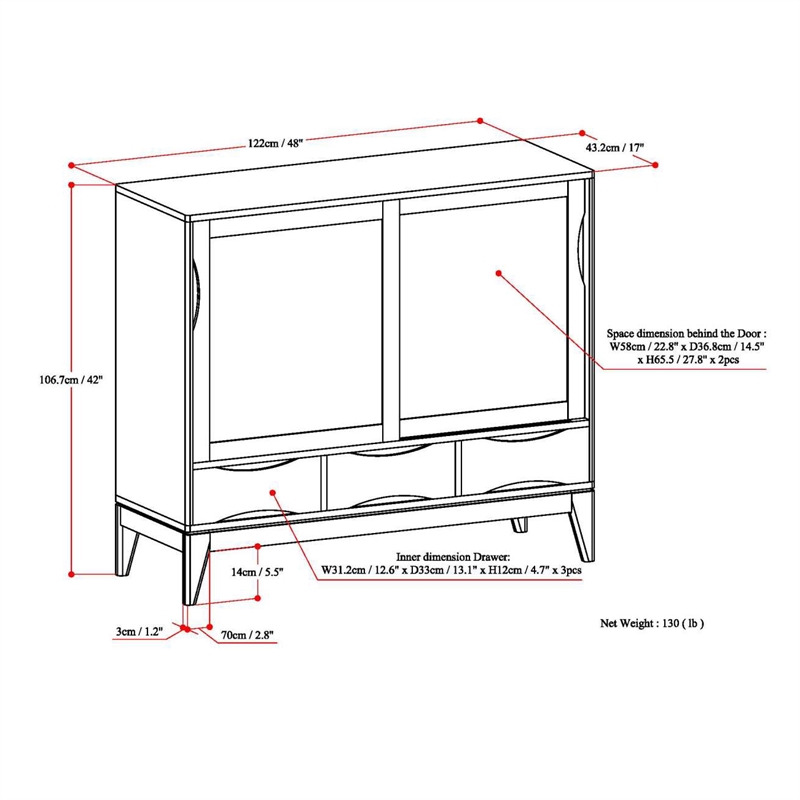 122cm / 48"

43.2cm / 17"

106.7cm / 42"

Space dimension behind the Door : W58cm / 22.8" x D36.8cm / 14.5" x H65.5 / 27.8" x 2pcs

Inner dimension Drawer: W31.2cm / 12.6" x D33cm / 13.1" x H12cm / 4.7" x 3pcs

14cm / 5.5"

3cm / 1.2"

70cm / 2.8"

Net Weight : 130 ( lb )