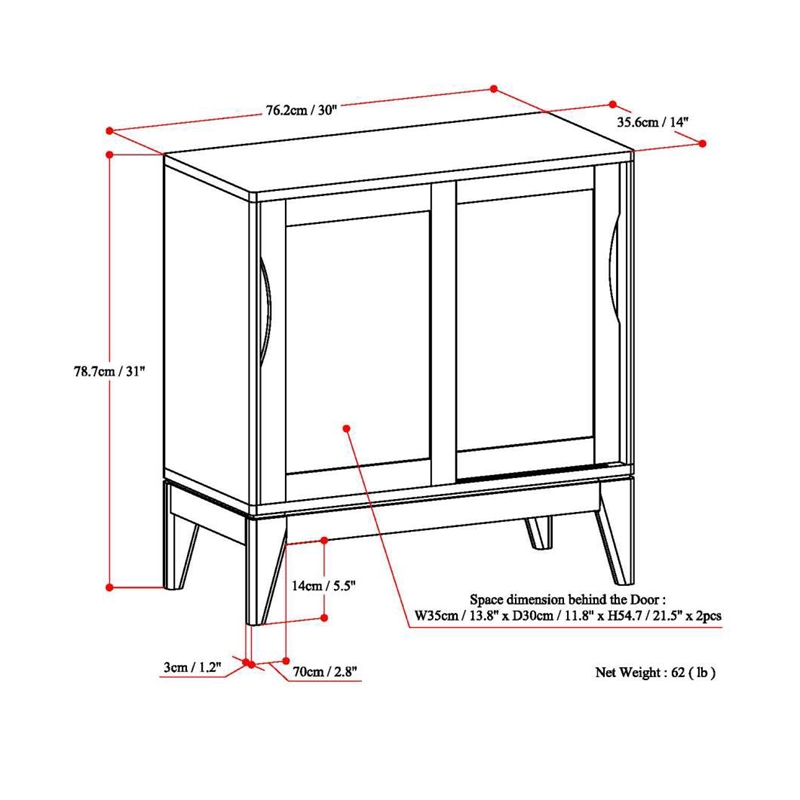 76.2cm / 30"

35.6cm / 14"

78.7cm / 31"

14cm / 5.5"

Space dimension behind the Door :
W35cm / 13.8" x D30cm / 11.8" x H54.7 / 21.5" x 2pcs

3cm / 1.2"

70cm / 2.8"

Net Weight : 62 ( lb )