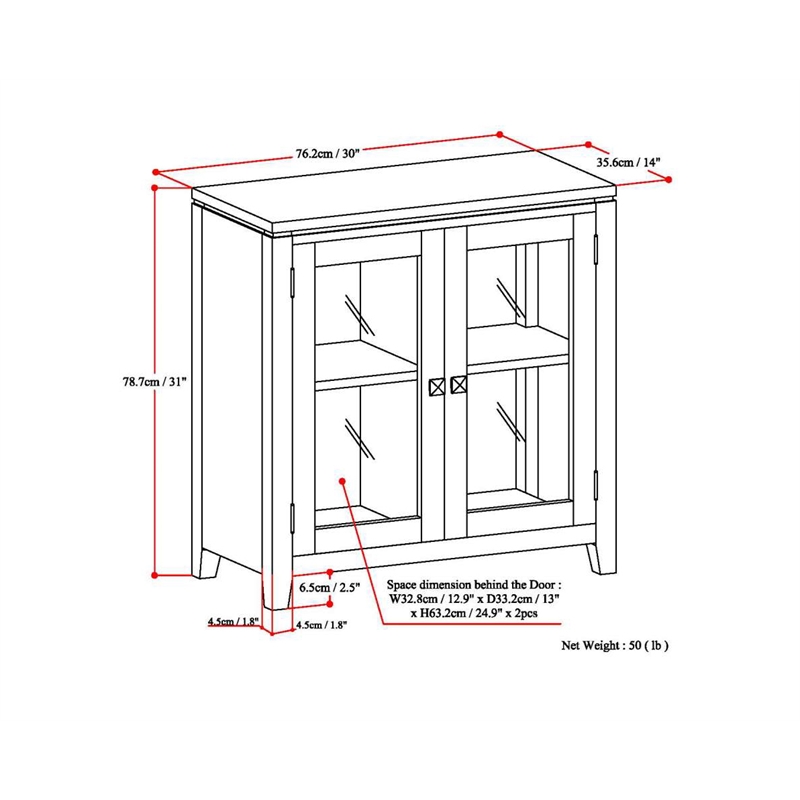 76.2cm / 30"

35.6cm / 14"

78.7cm / 31"

6.5cm / 2.5"

4.5cm / 1.8"

4.5cm / 1.8"

Space dimension behind the Door : W32.8cm / 12.9" x D33.2cm / 13" x H63.2cm / 24.9" x 2pcs

Net Weight : 50 ( lb )