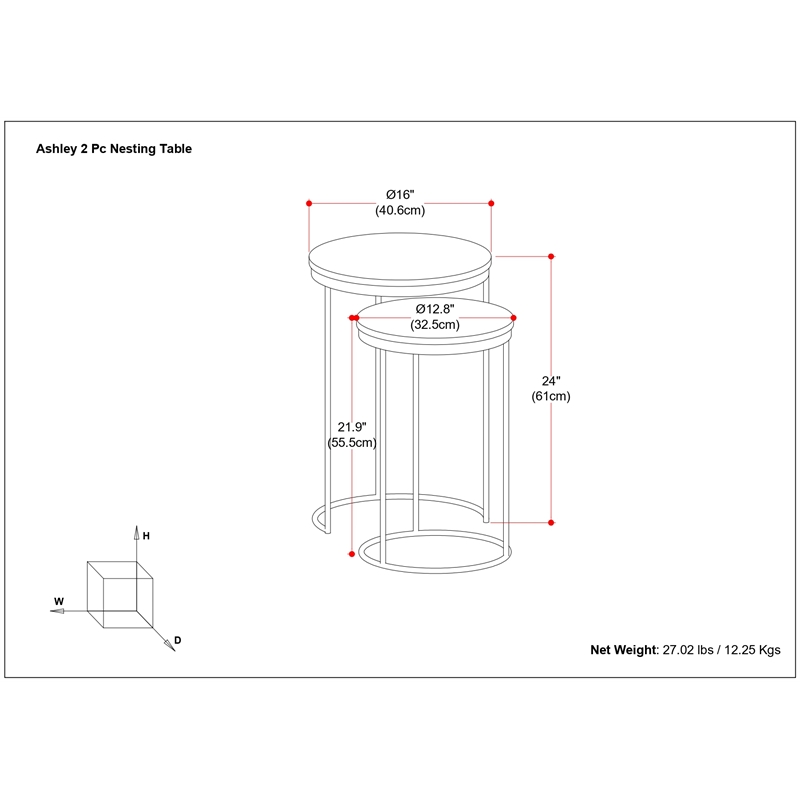 Ashley 2 Pc Nesting Table

Ø16"
(40.6cm)

Ø12.8"
(32.5cm)

24"
(61cm)

21.9"
(55.5cm)

H

W

D

Net Weight: 27.02 lbs / 12.25 Kgs