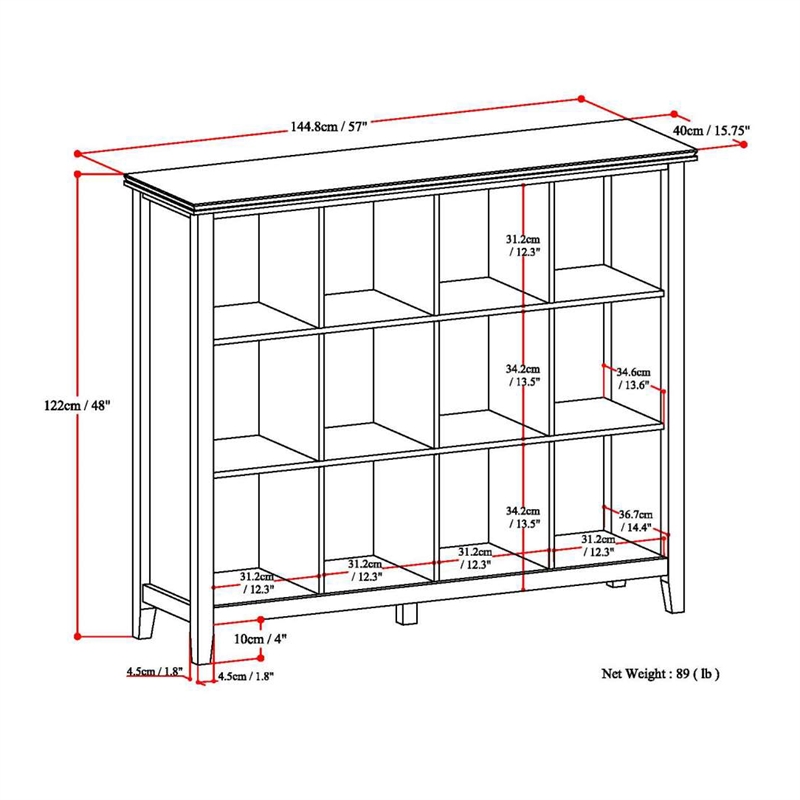 144.8cm / 57"

40cm / 15.75"

122cm / 48"

31.2cm / 12.3"

34.2cm / 13.5"

34.6cm / 13.6"

34.2cm / 13.5"

36.7cm / 14.4"

31.2cm / 12.3"

31.2cm / 12.3"

31.2cm / 12.3"

31.2cm / 12.3"

10cm / 4"

4.5cm / 1.8"

4.5cm / 1.8"

Net Weight : 89 ( lb )